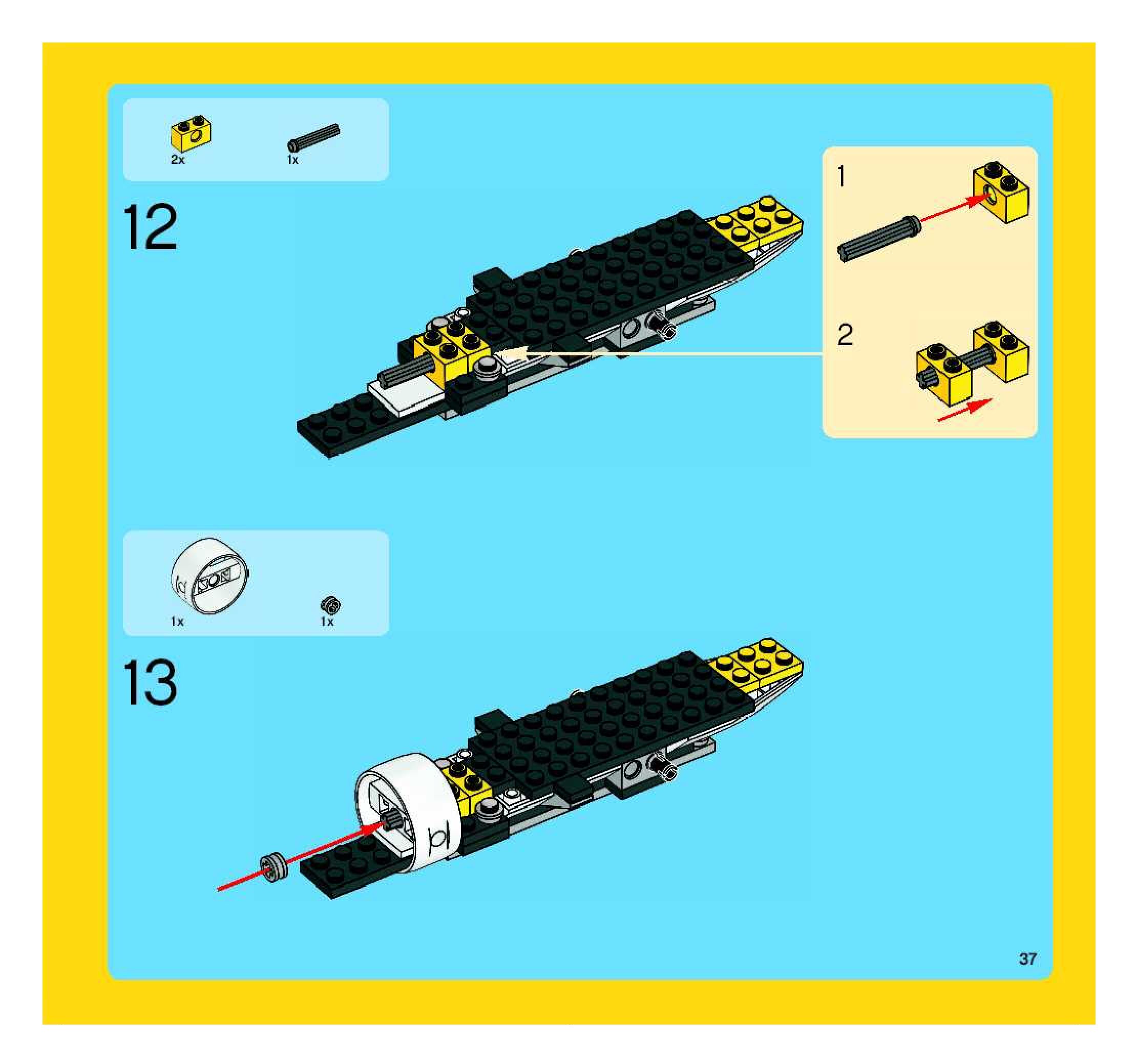 2x
1x

12

1

2

1x
1x

13

37