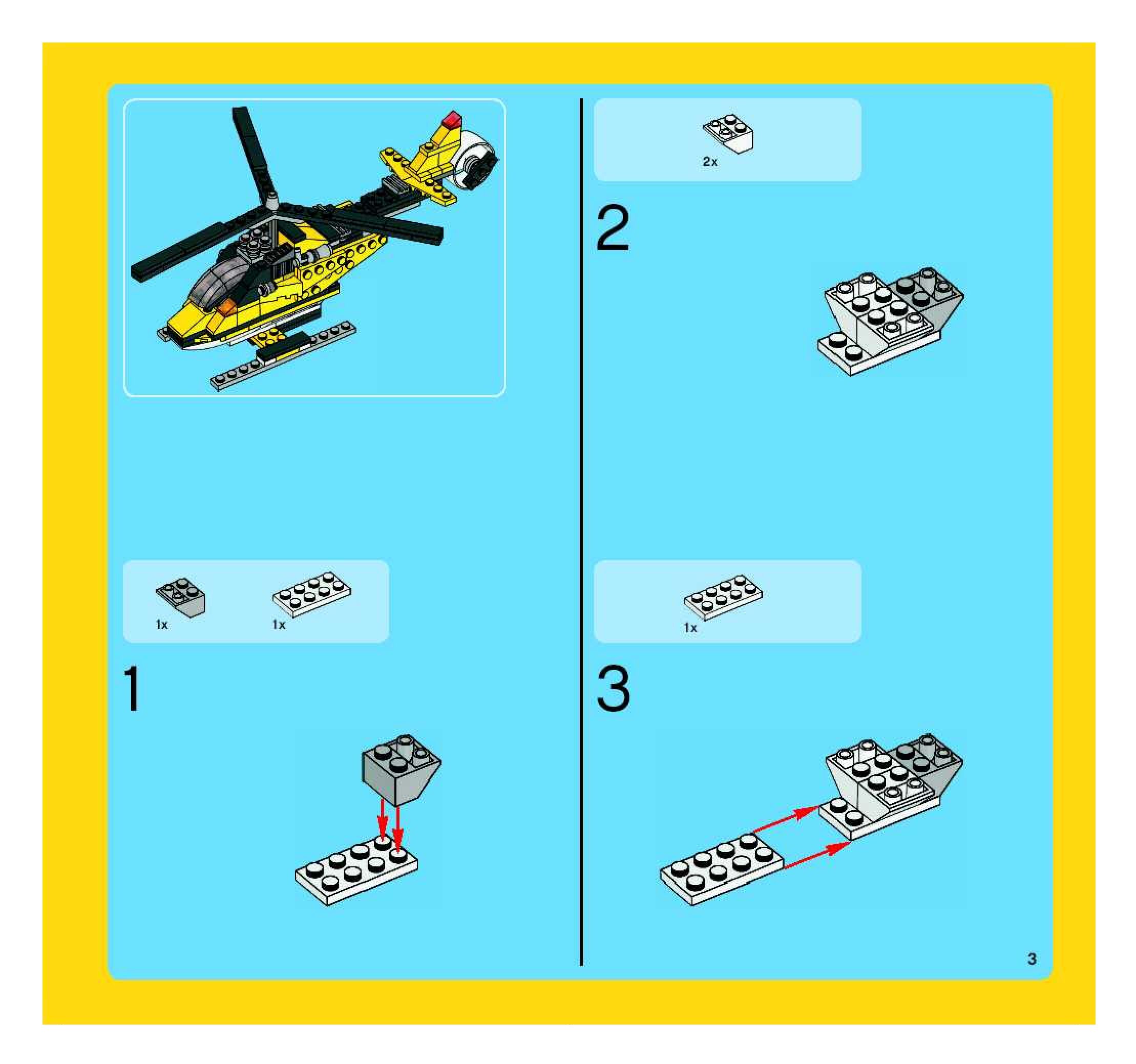 1x

1x

1

2x

2

1x

3

3