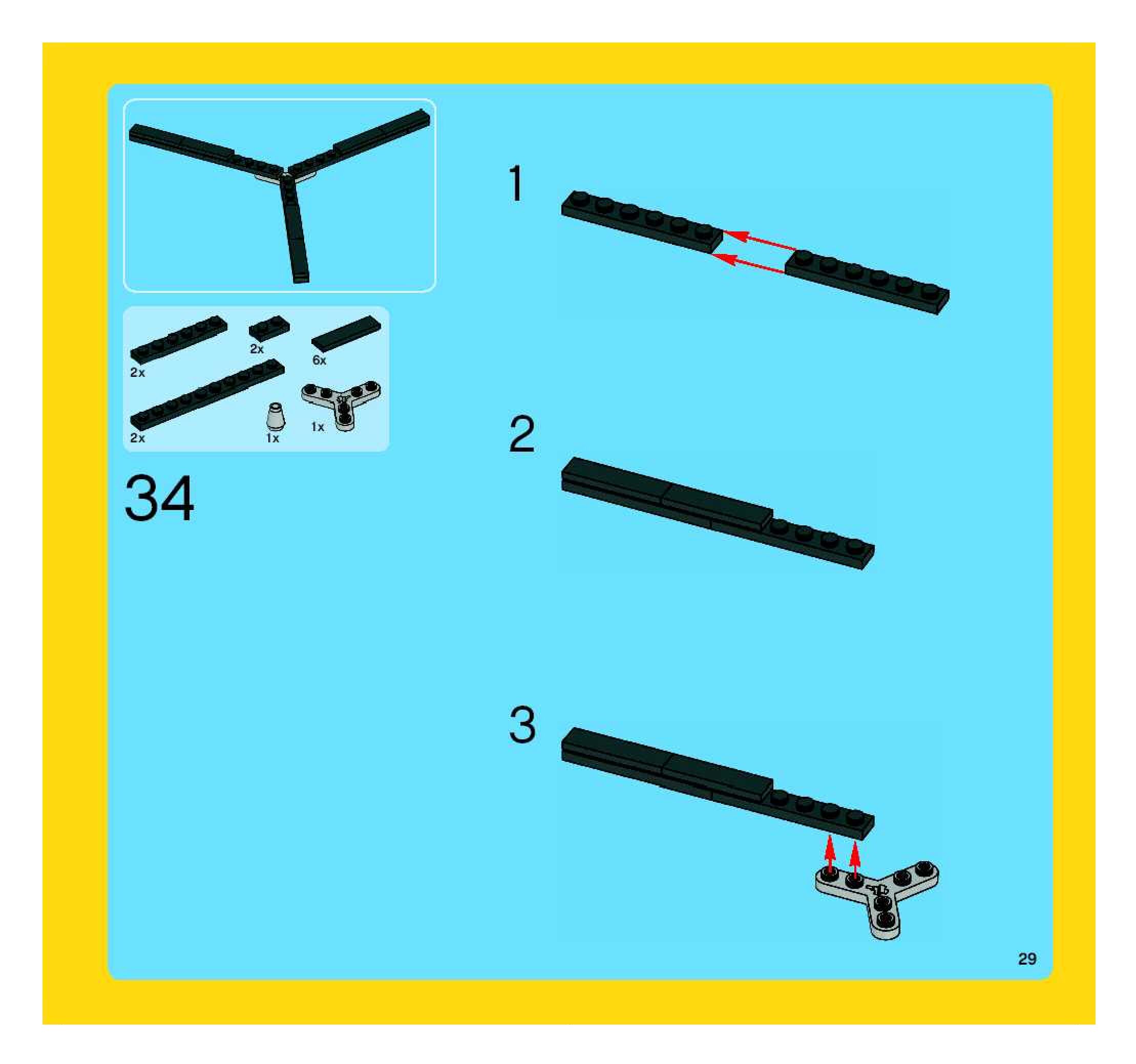 2x

2x

6x

2x

1x

1x

34

1

2

3

29