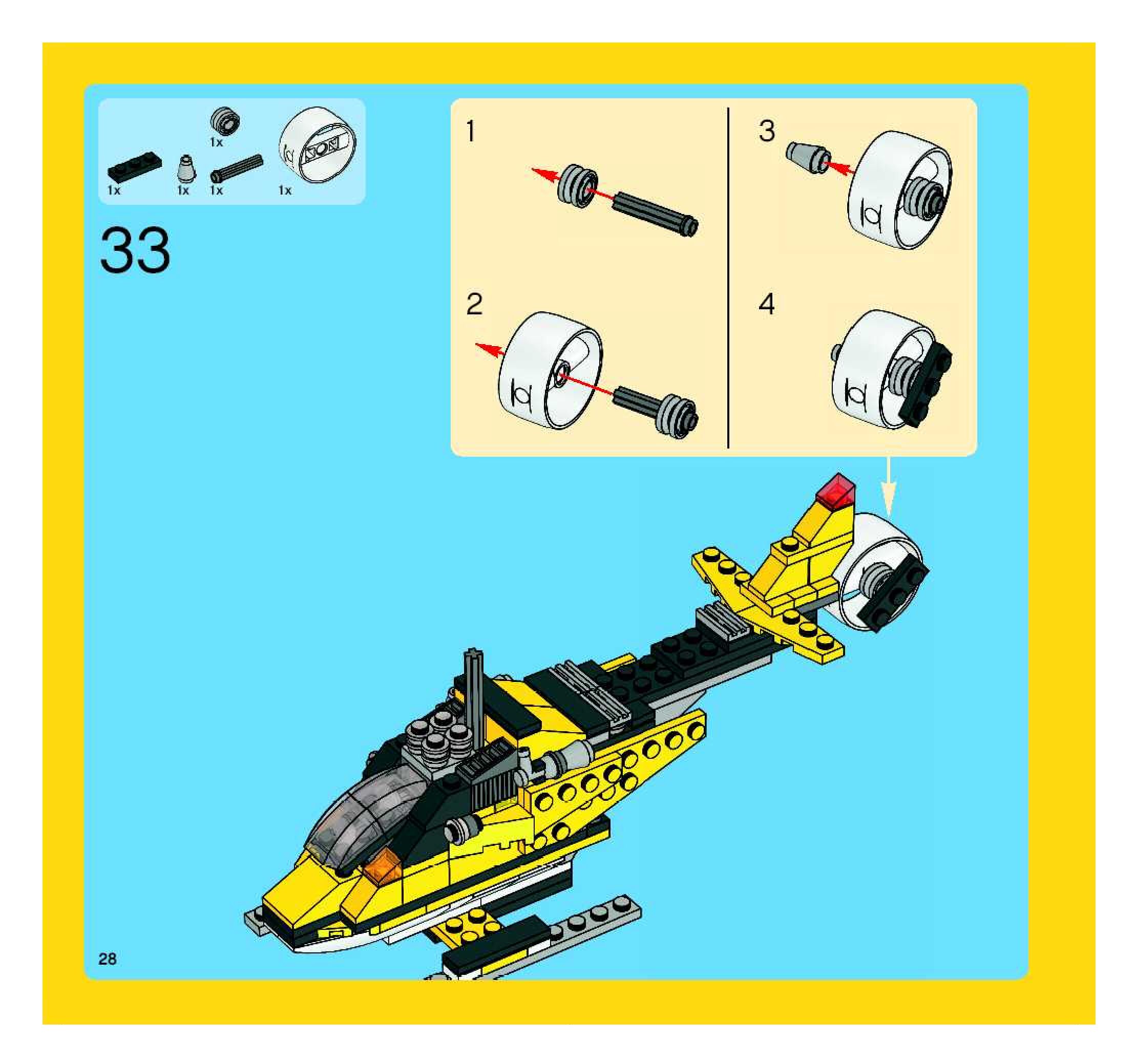 1x

1x 1x 1x 1x

33

1

2

3

4

28