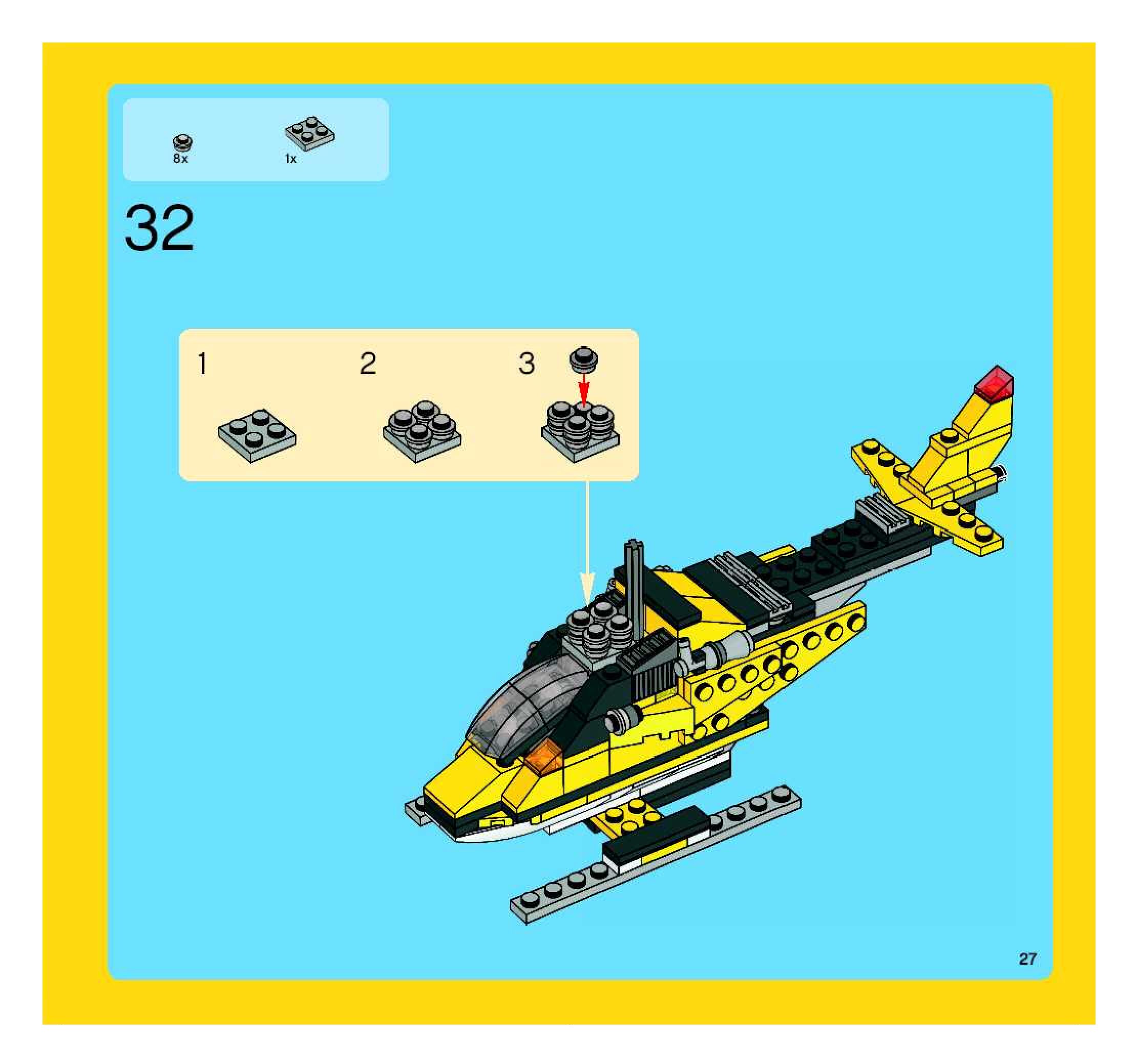 8x 1x

32

1 2 3

27