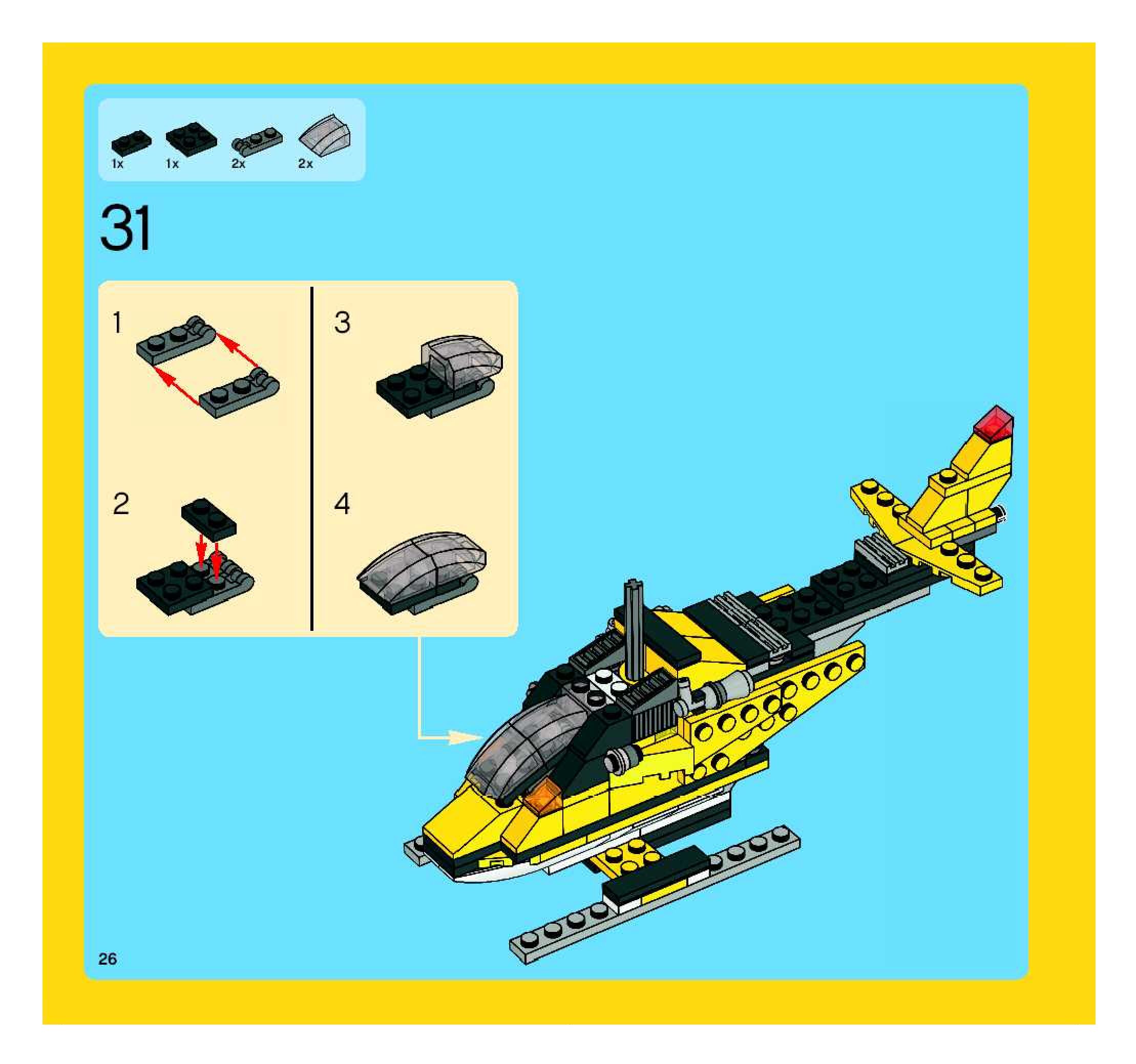 1x 1x 2x 2x

31

1

2

3

4

26