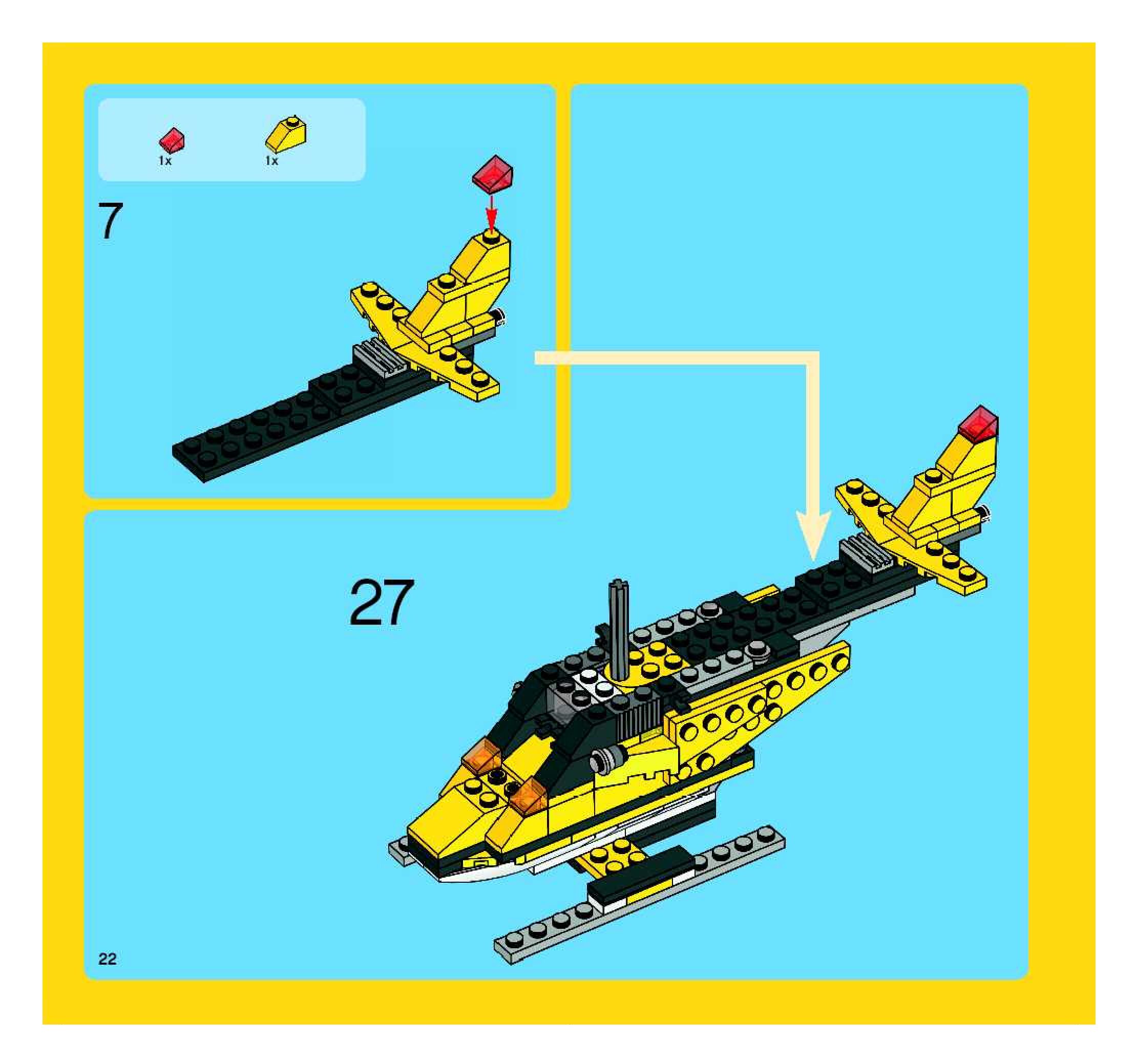 1x 1x

7

27

22