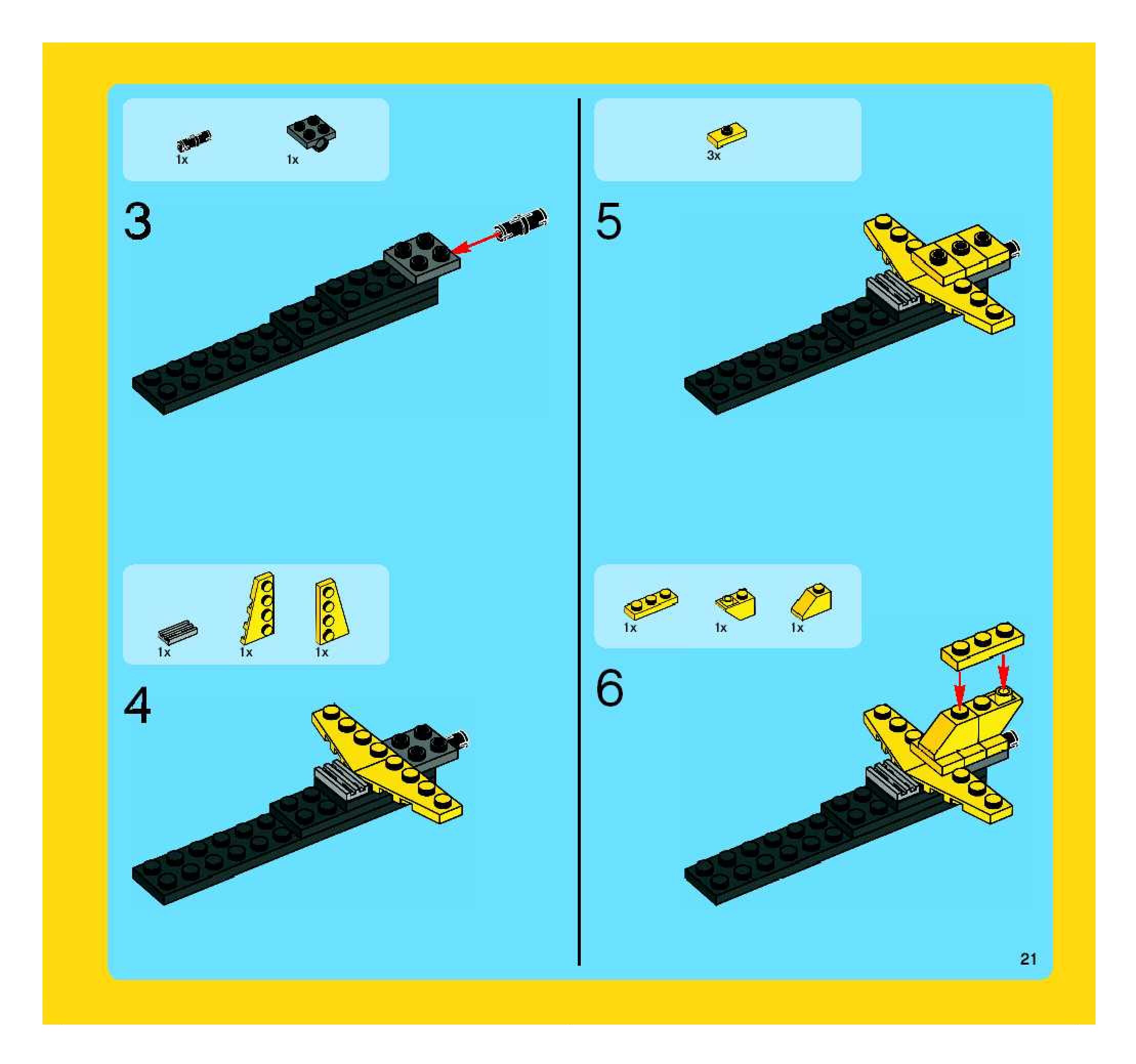 1x 1x

3

1x 1x 1x

4

3x

5

1x 1x 1x

6

21