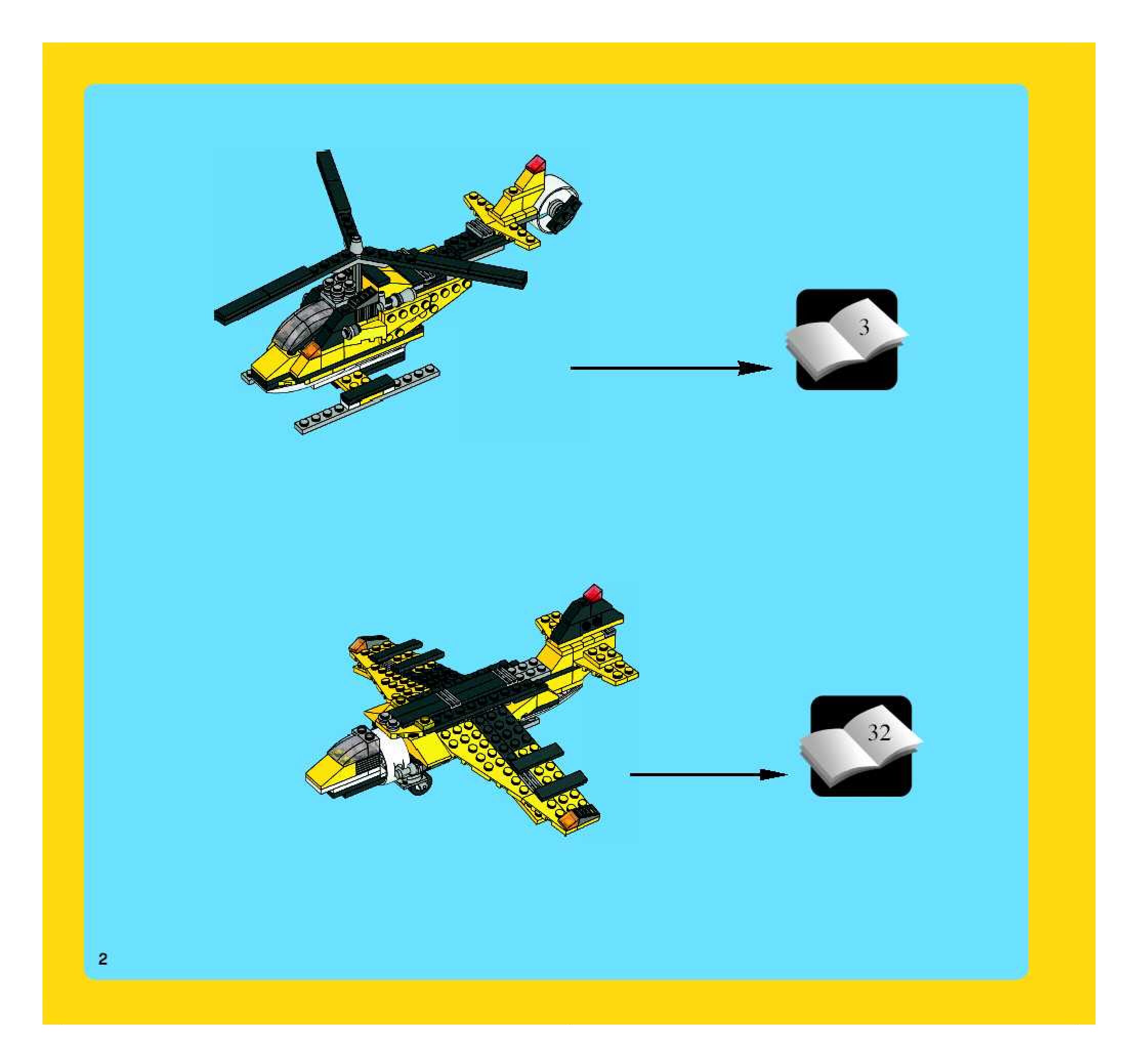 3

32

2