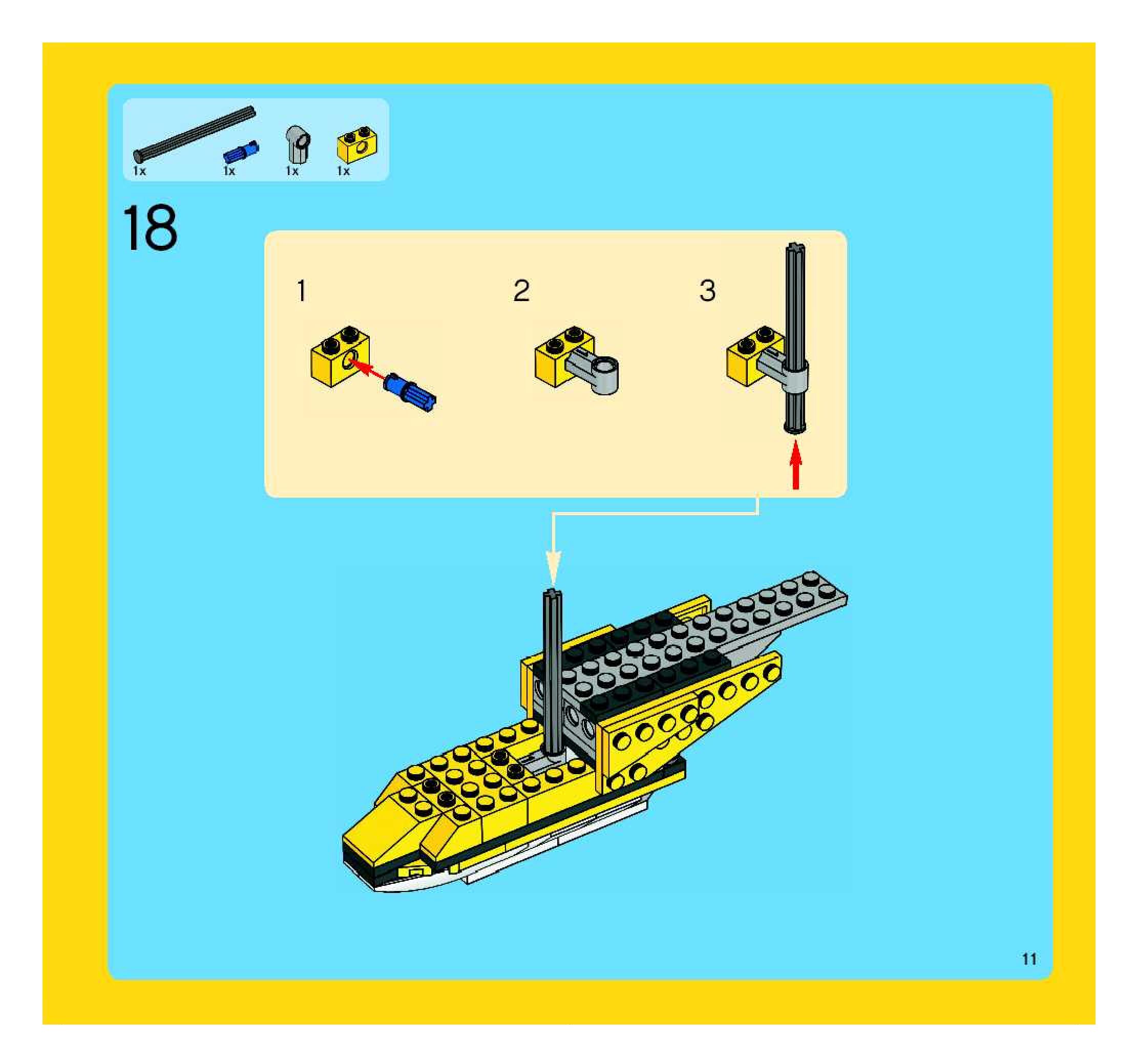 1x 1x 1x 1x

18

1

2

3

11