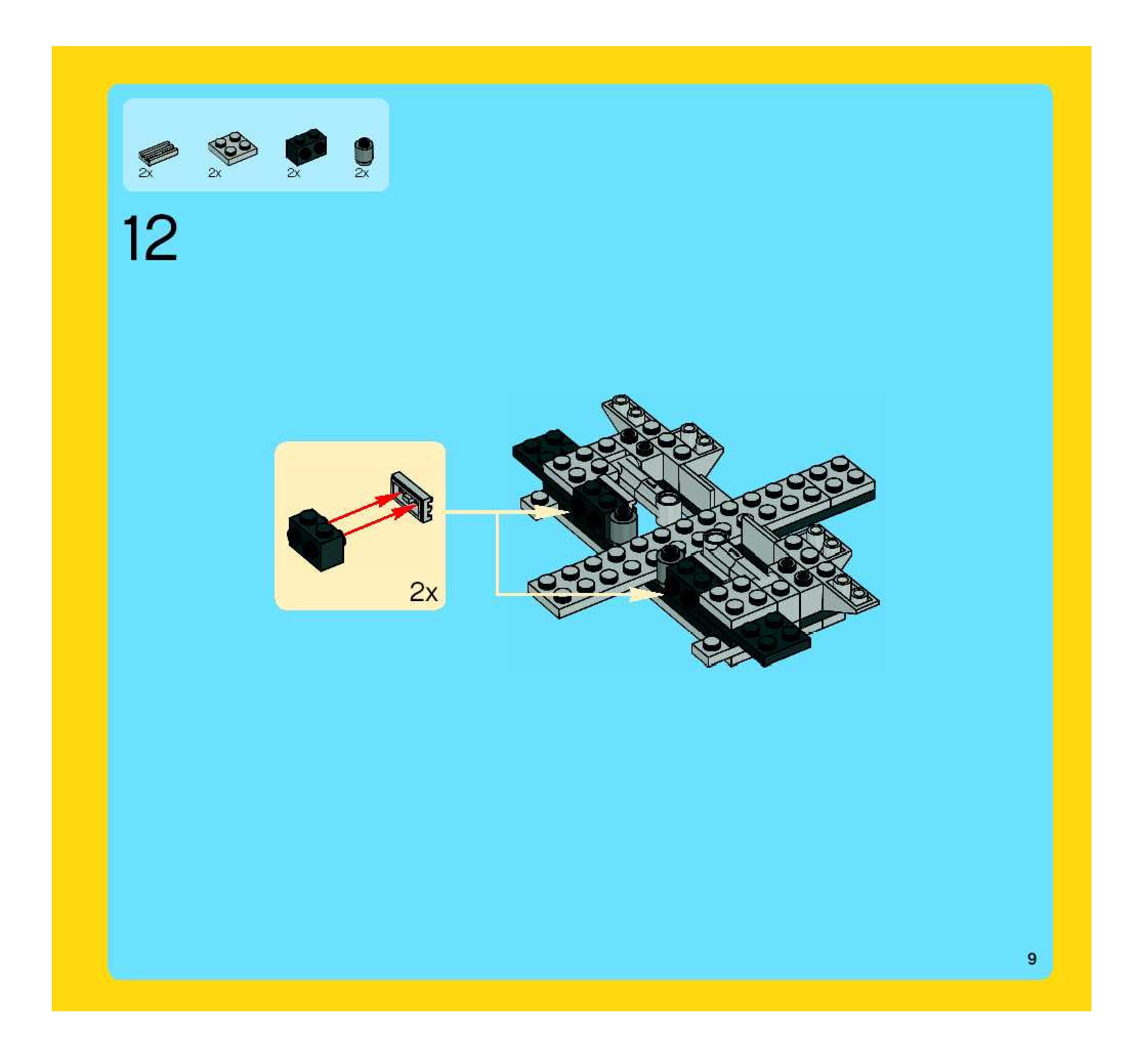 2x
2x
2x
2x

12

2x

9