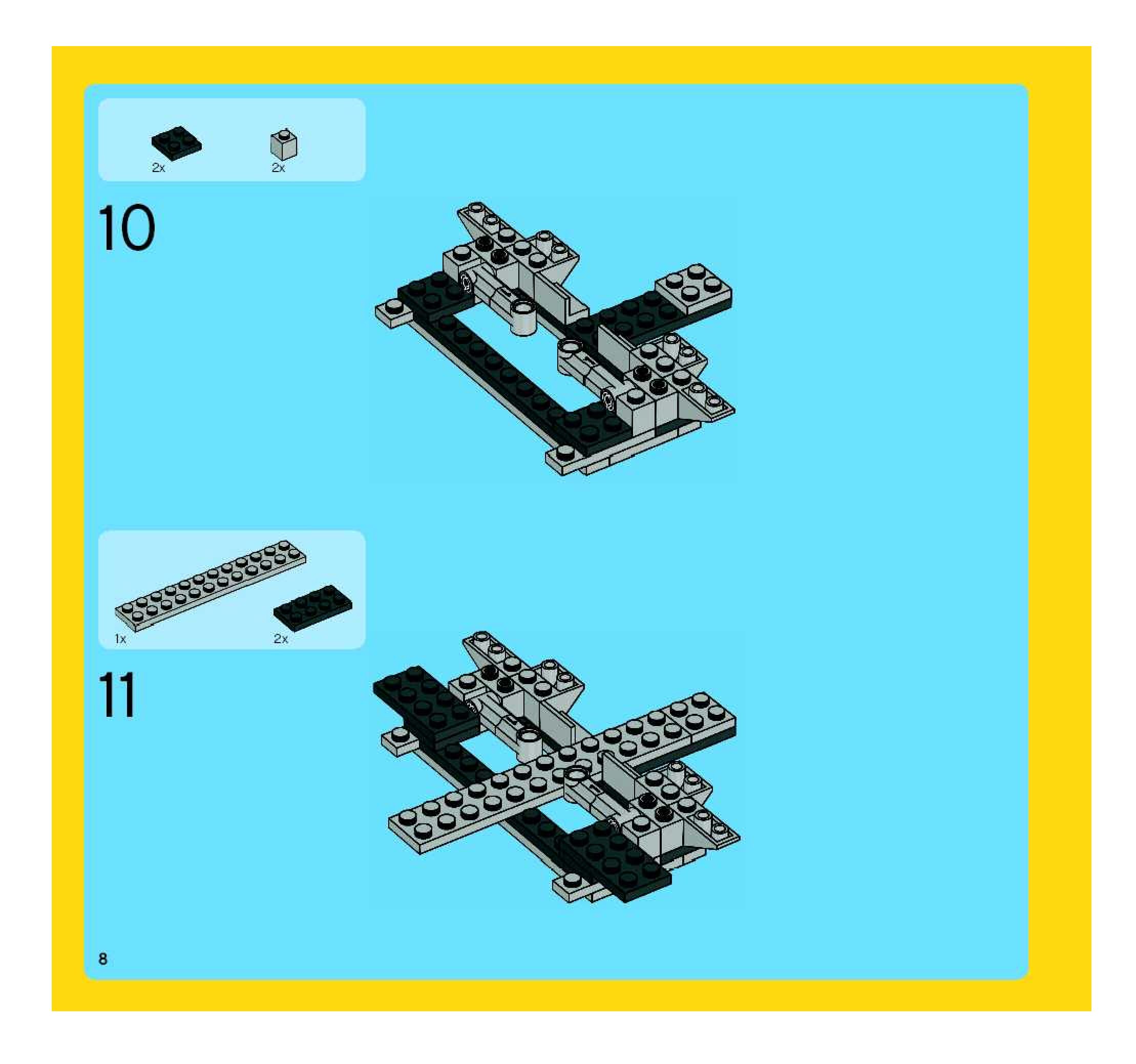 2x 2x

10

1x 2x

11

8