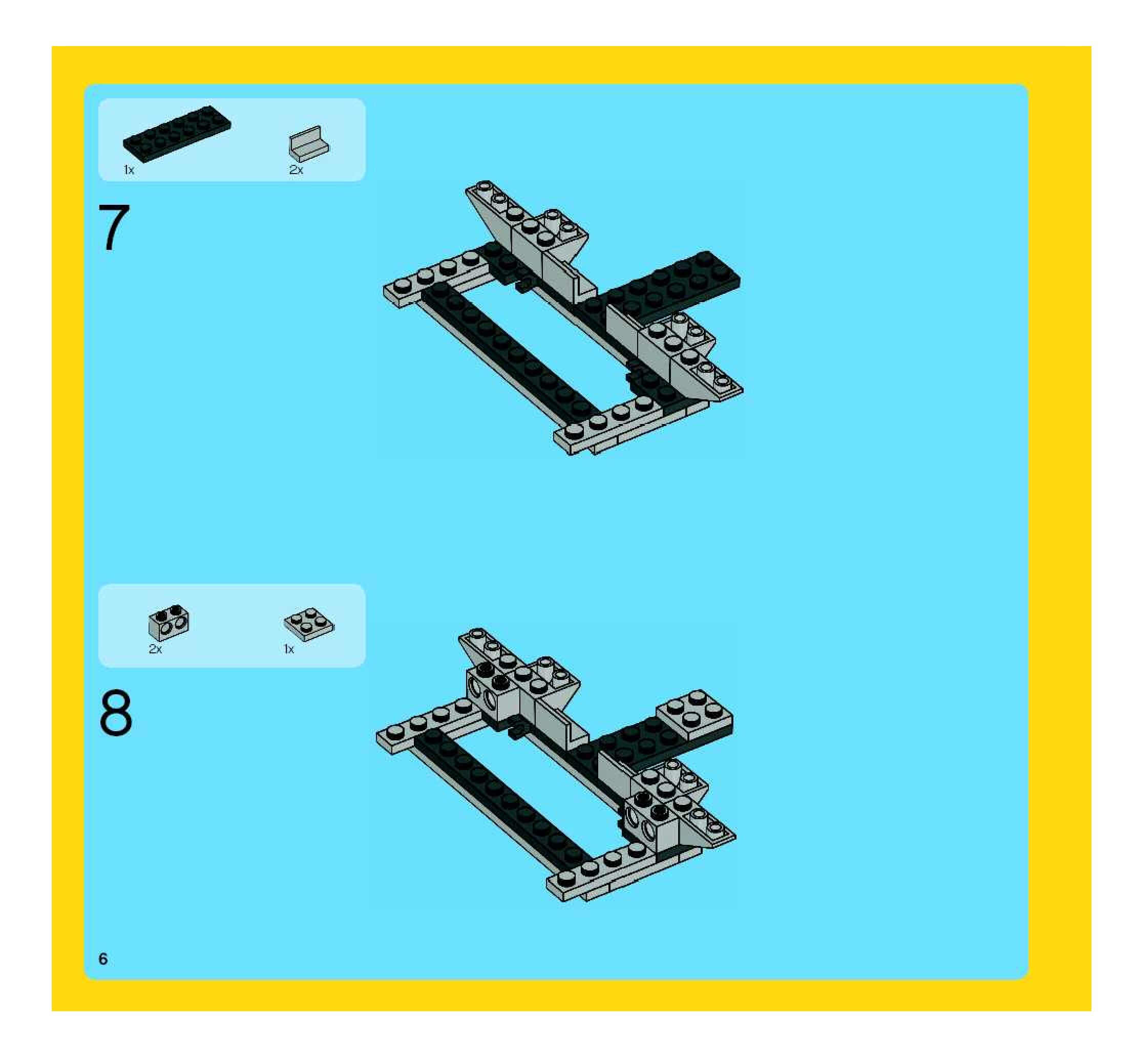 1x
2x

7

2x
1x

8

6