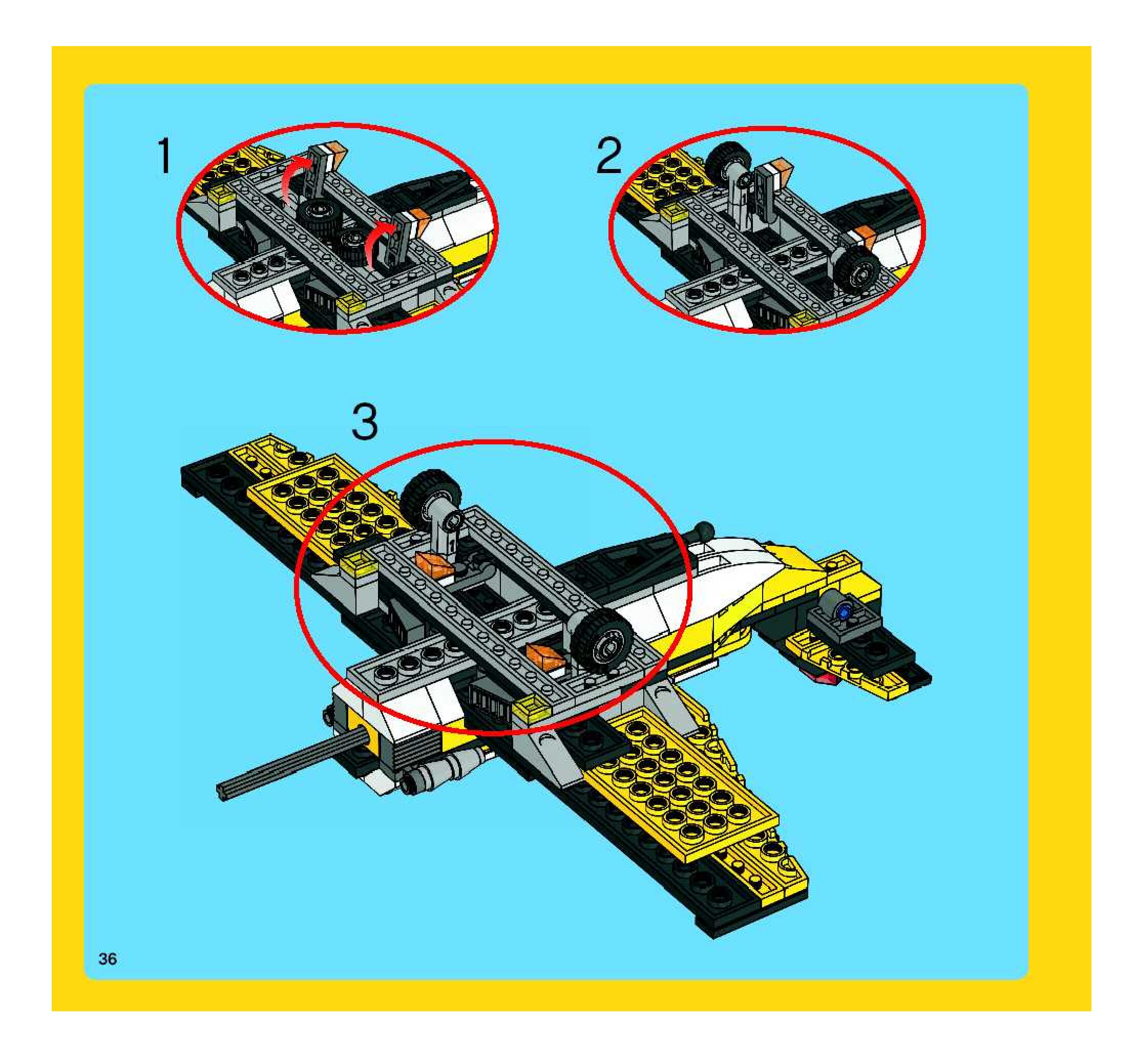 1

2

3

36