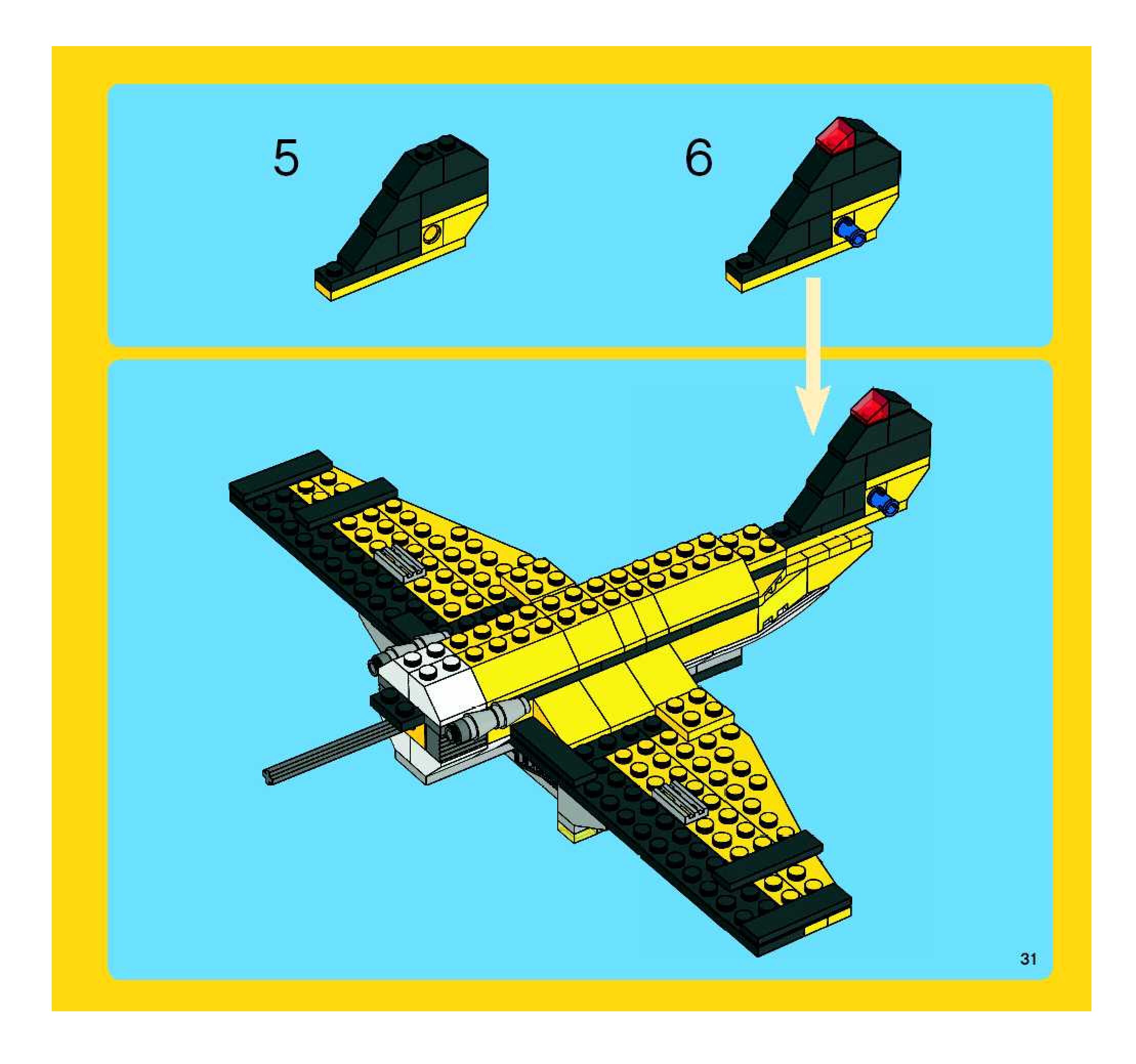 5

6

31