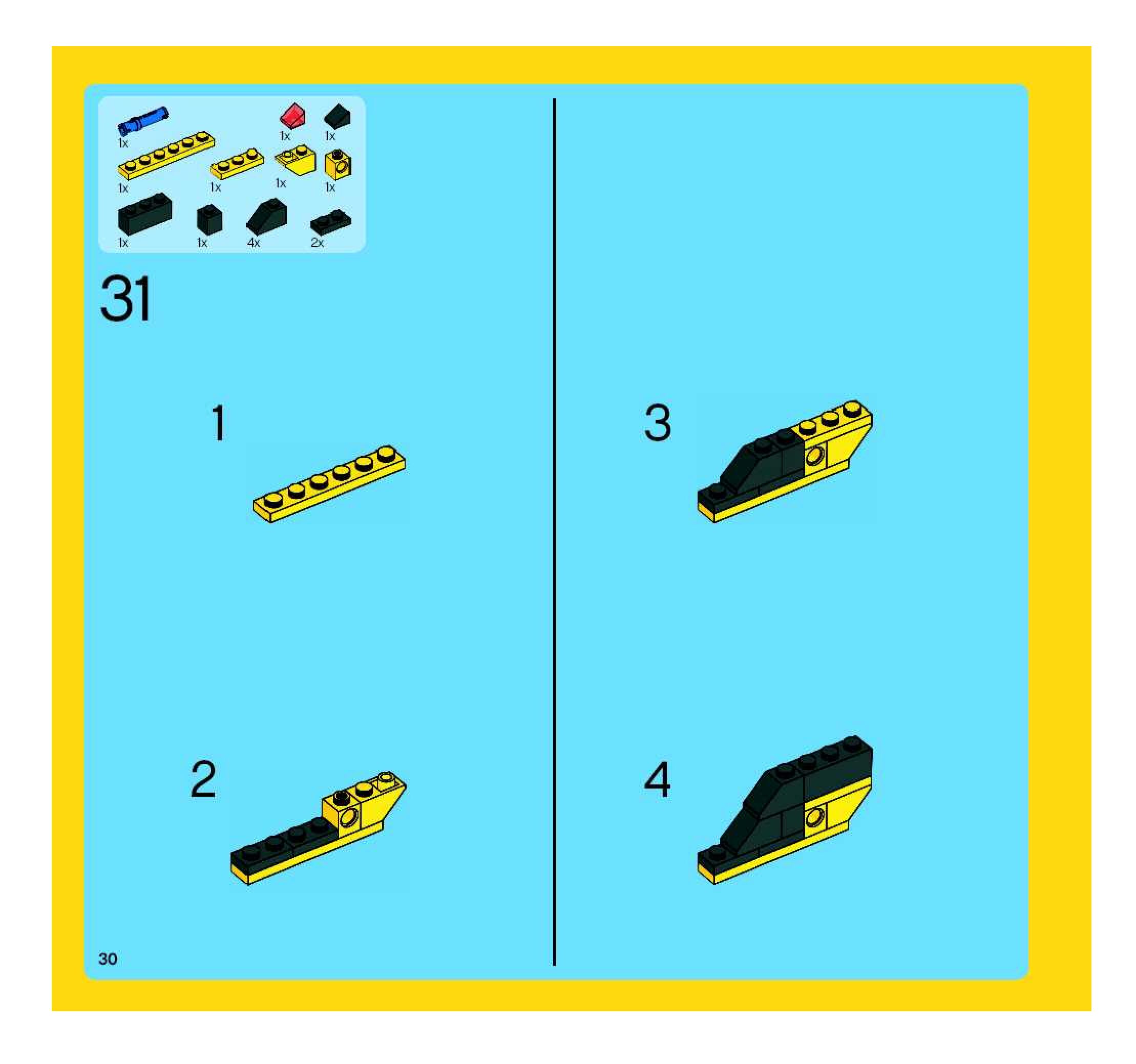 1x
1x
1x
1x
1x
1x
1x
1x
1x
4x
2x

31

1

2

3

4

30