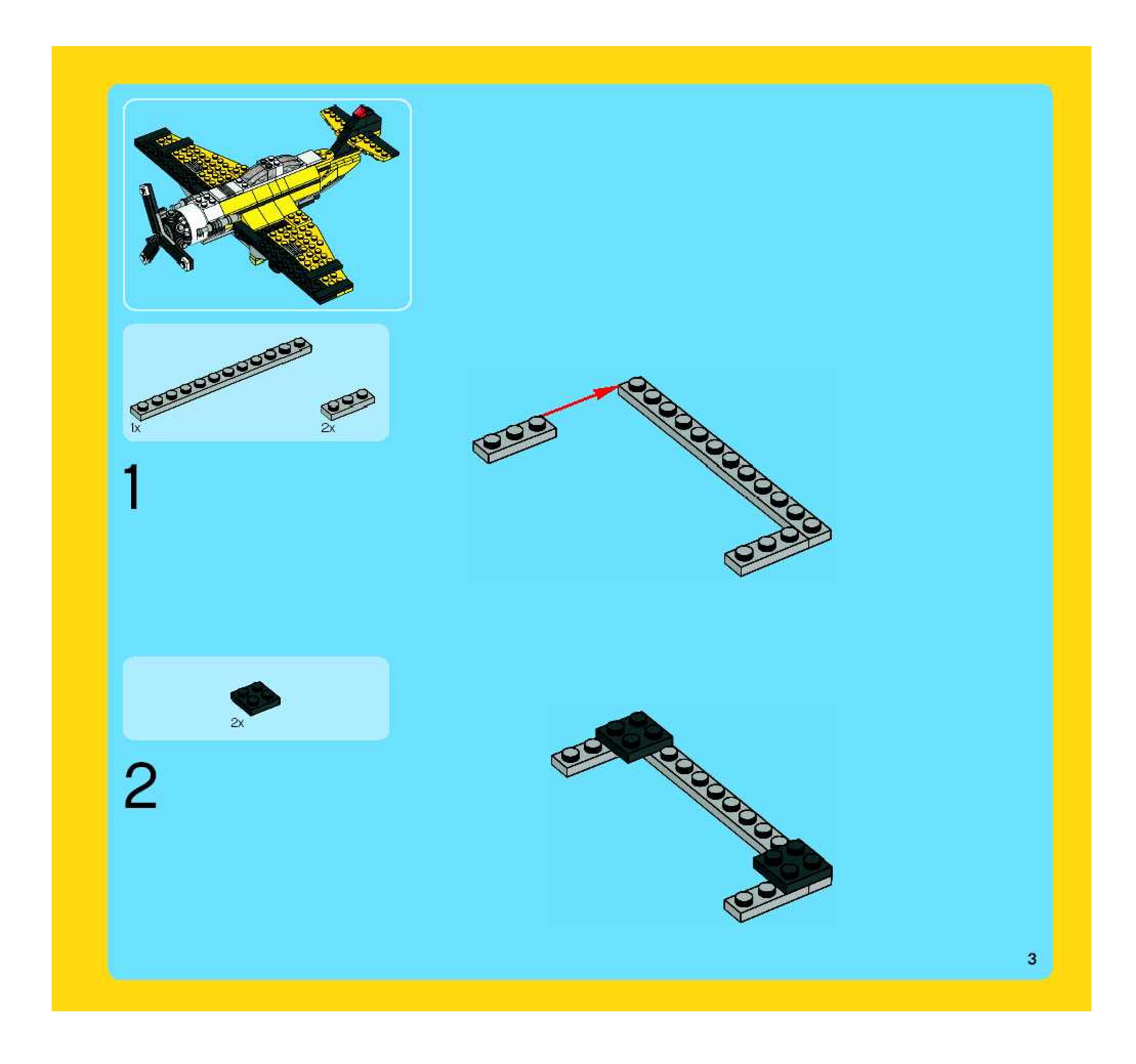 1x

2x

1

2x

2

3