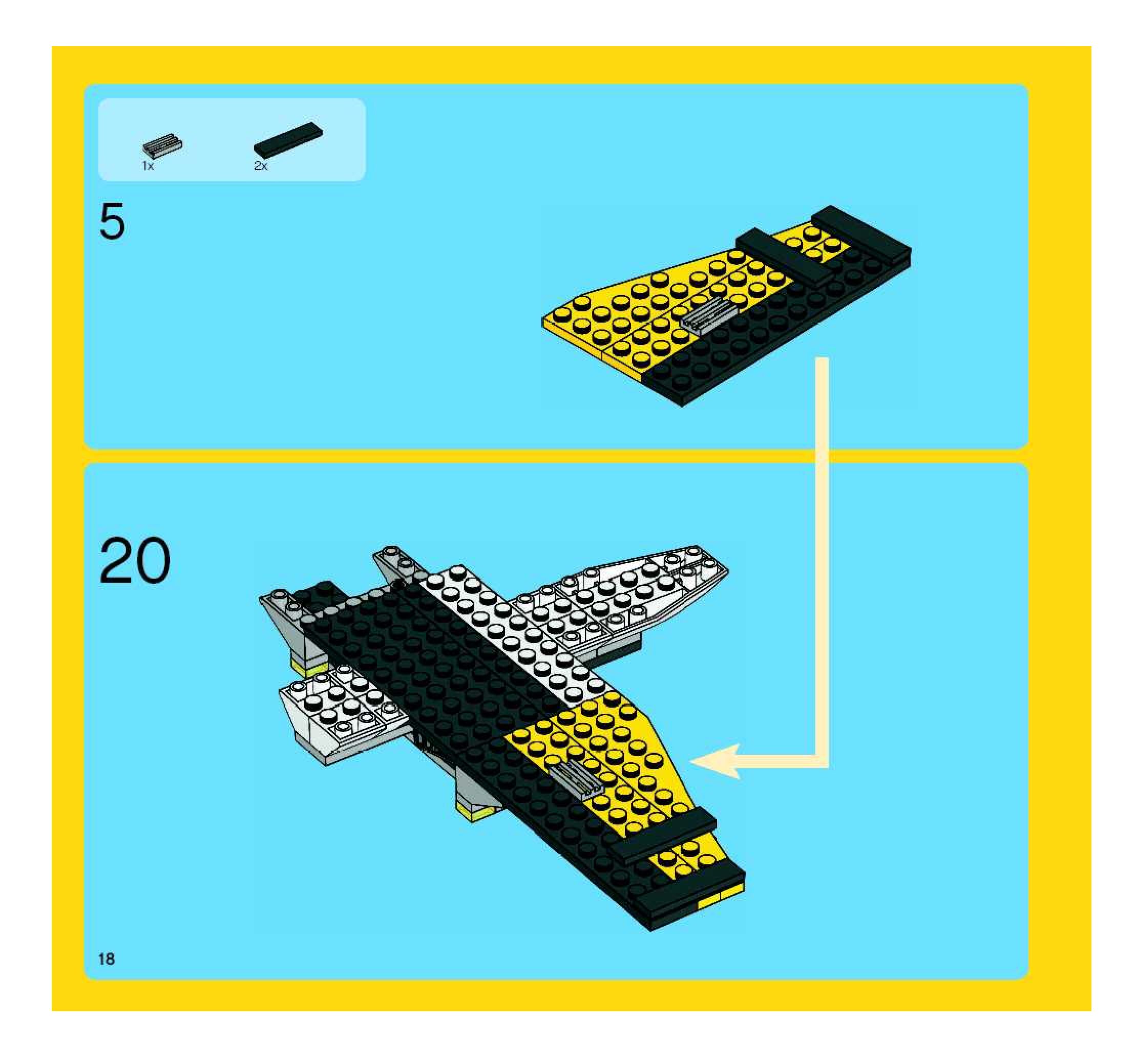 1x 2x

5

20

18