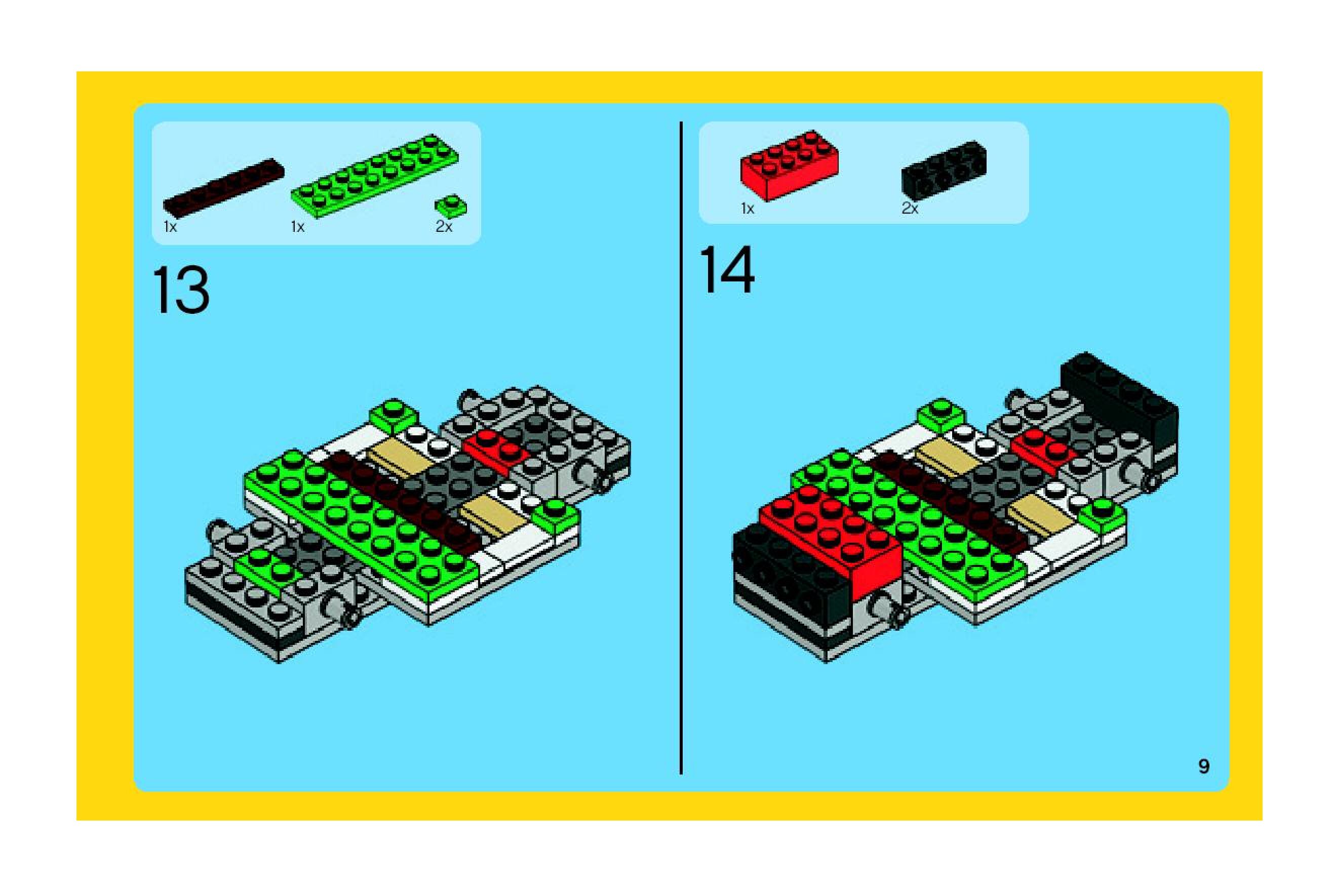 1x 1x 2x

13

1x 2x

14

9