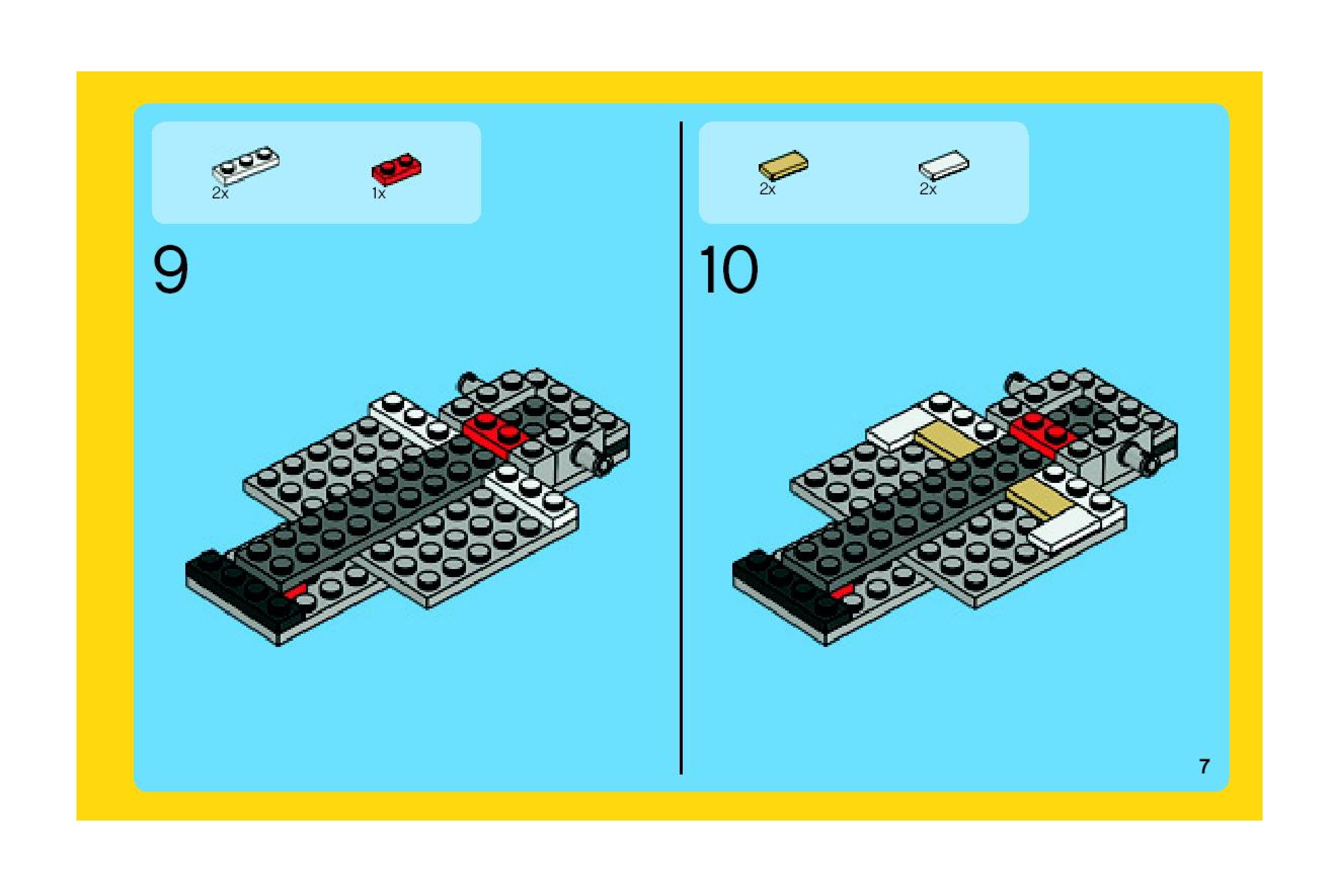 2x

1x

9

2x

2x

10

7