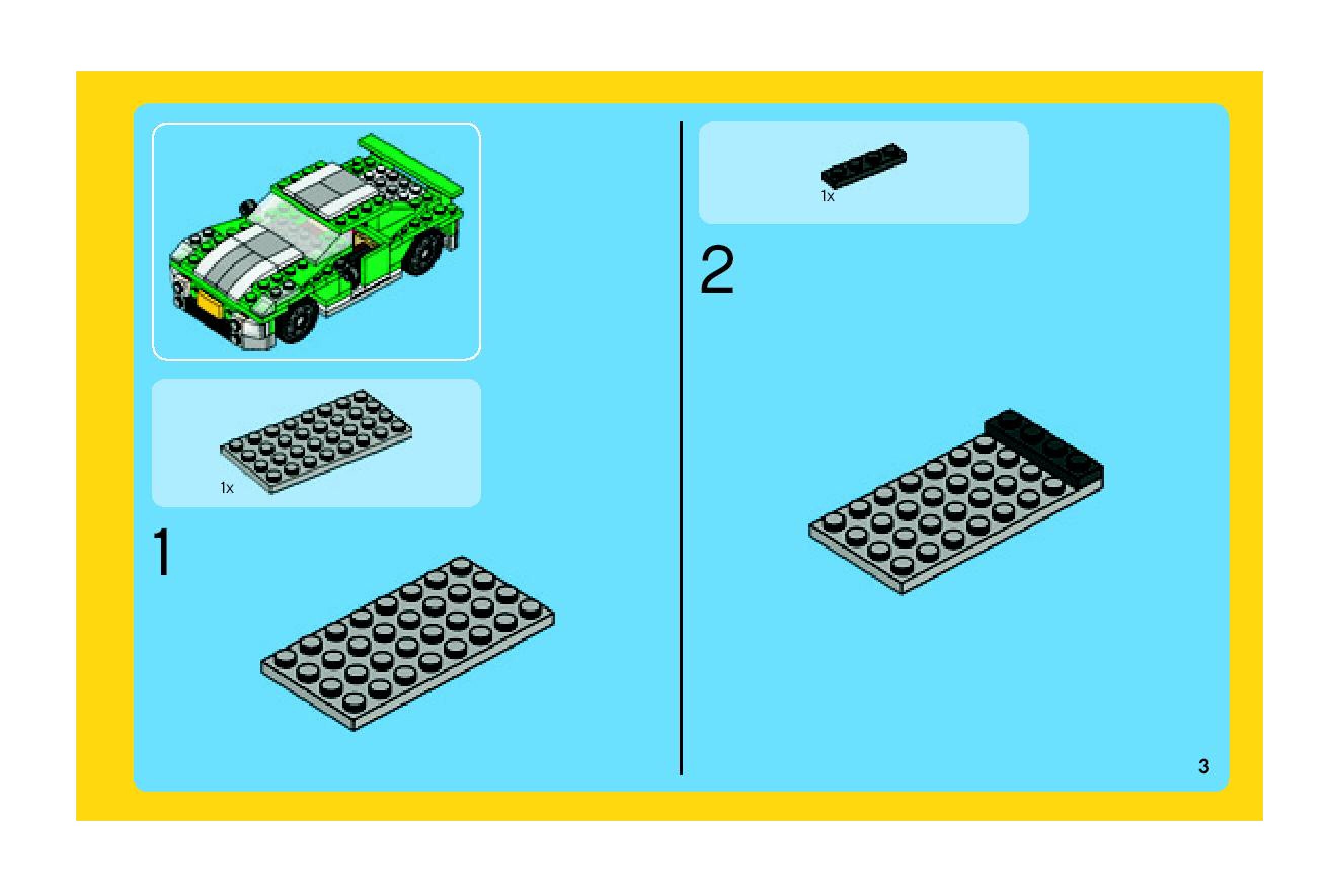 1x

1

1x

2

3