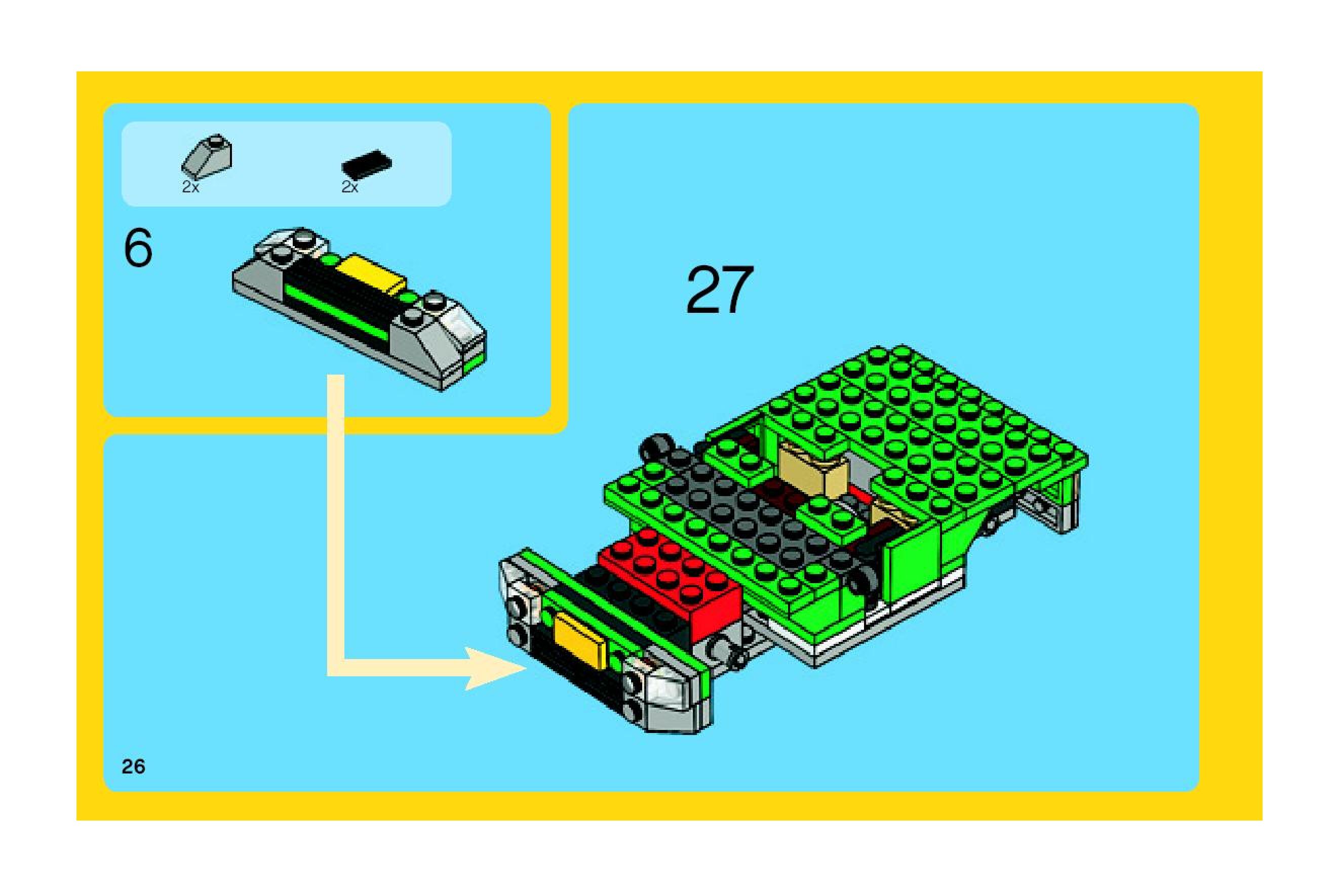 2x
2x
6
27
26