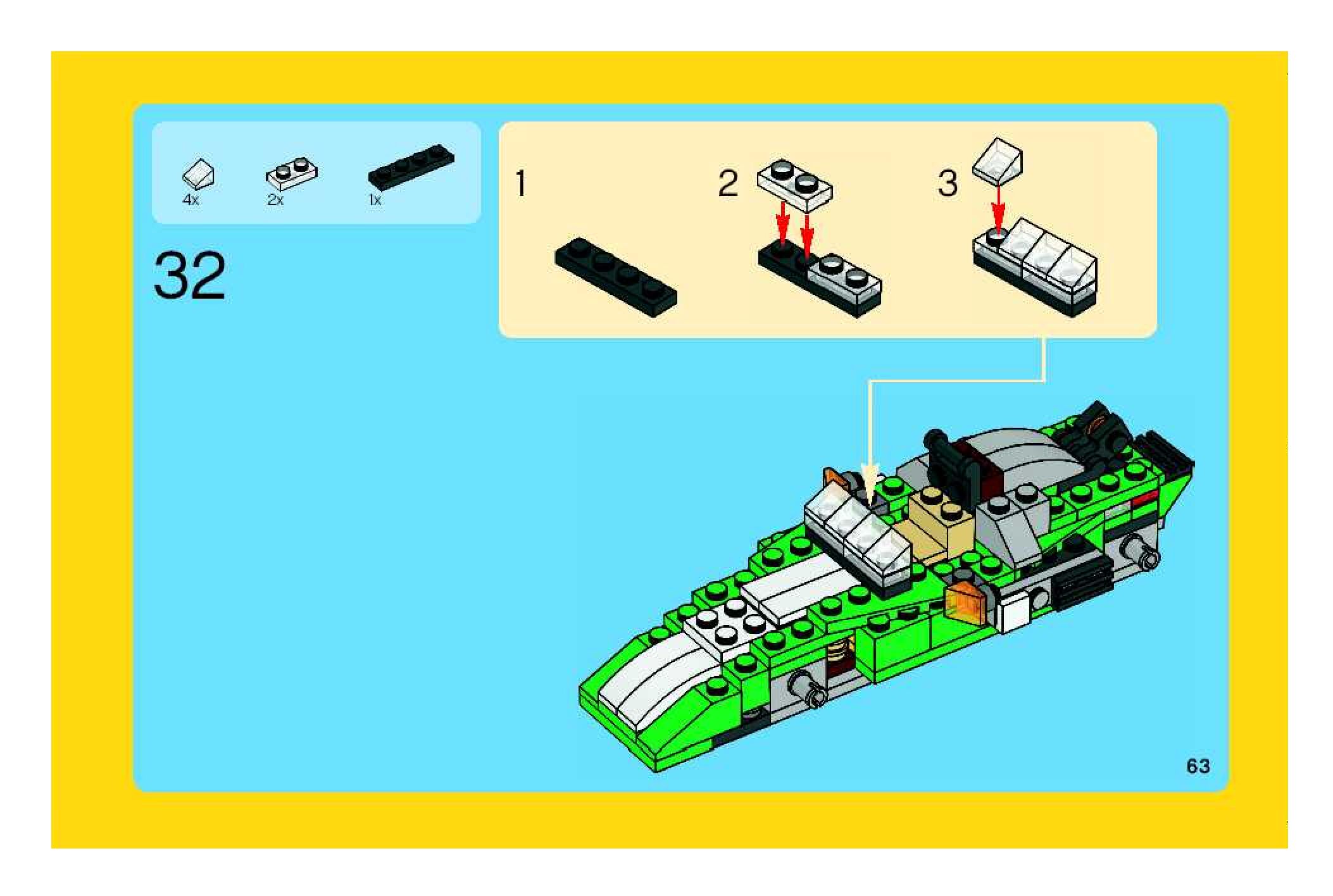 4x 2x 1x

32

1

2

3

63