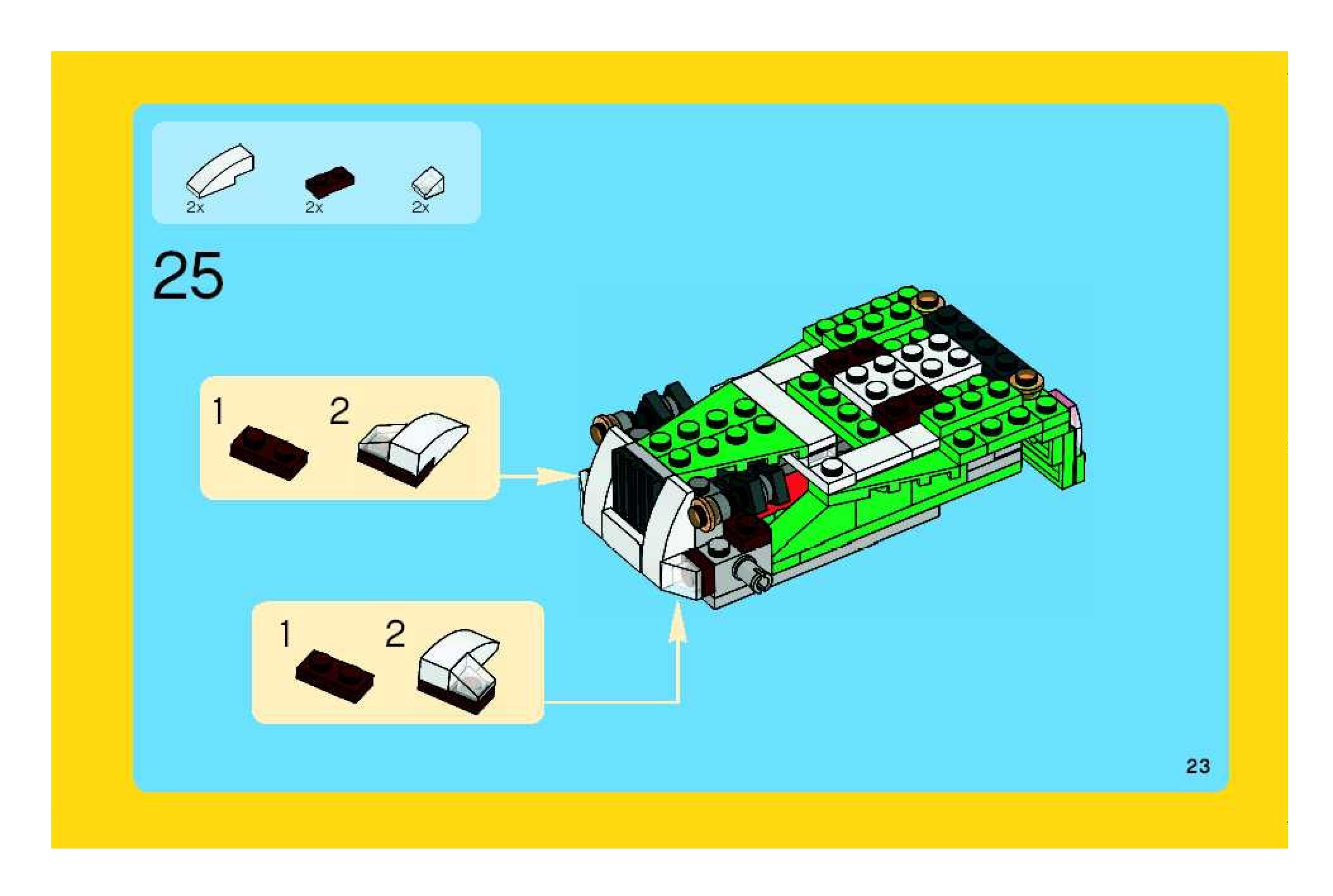 2x 2x 2x

25

1 2

1 2

23