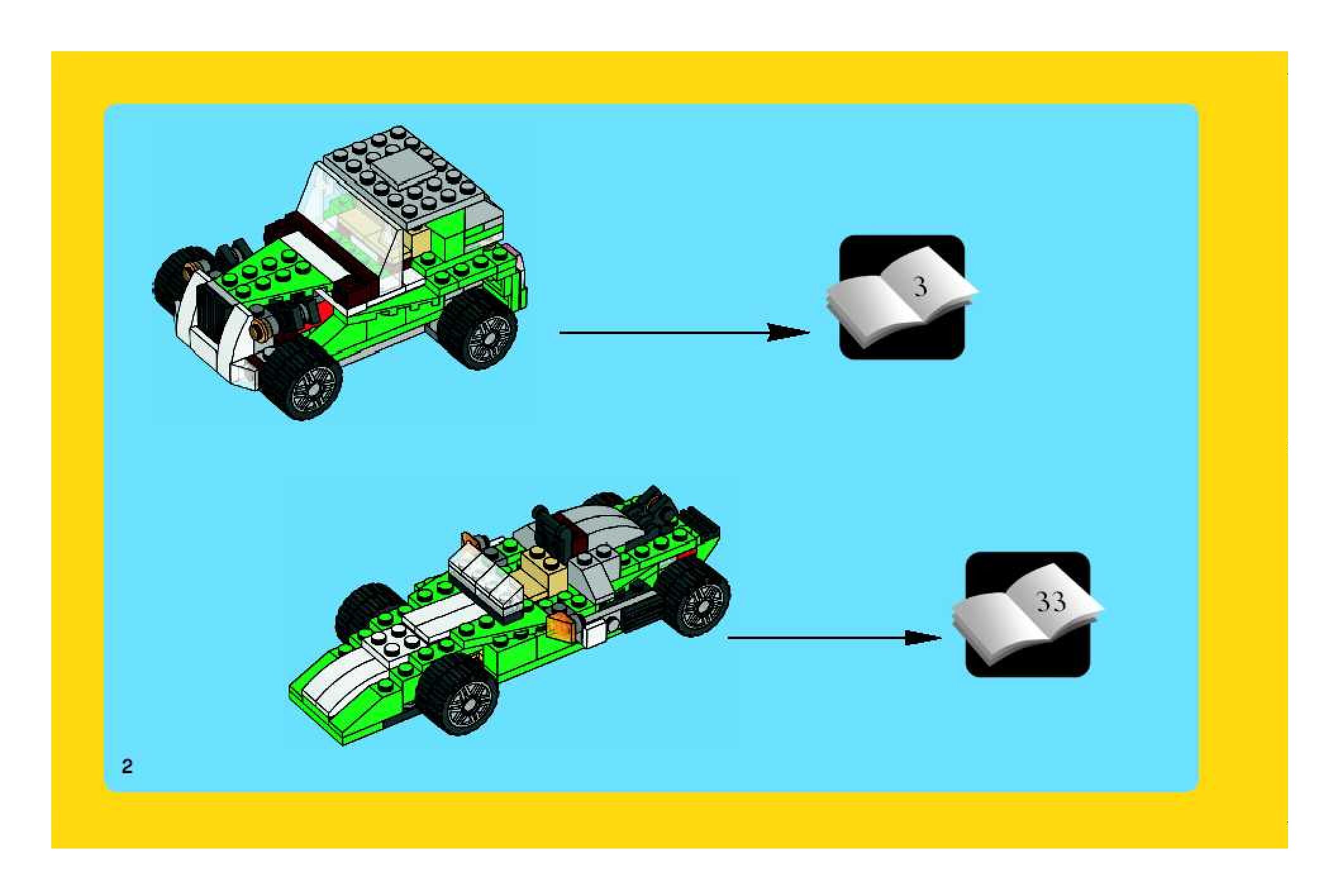 3

33

2