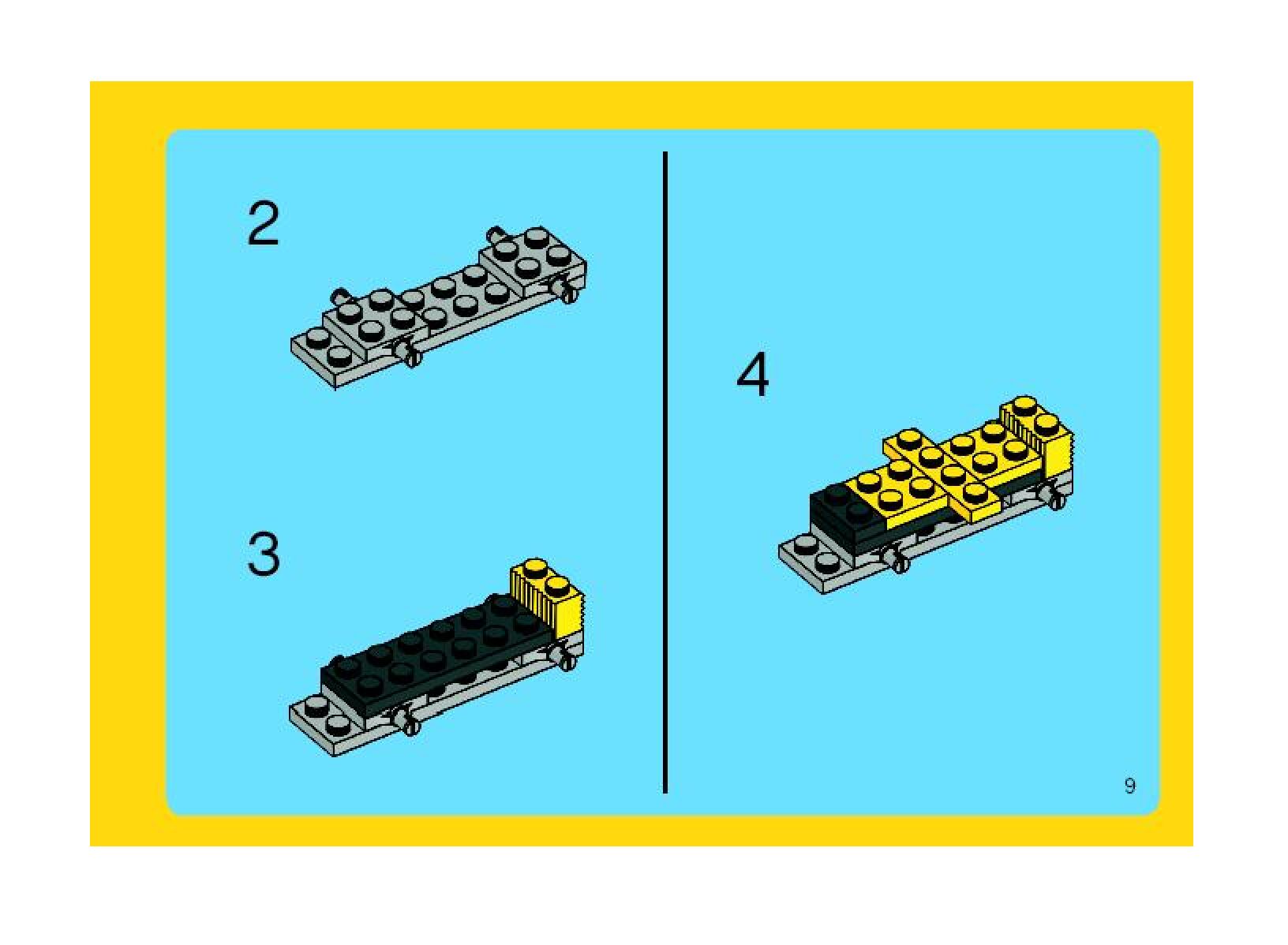 2

3

4

9