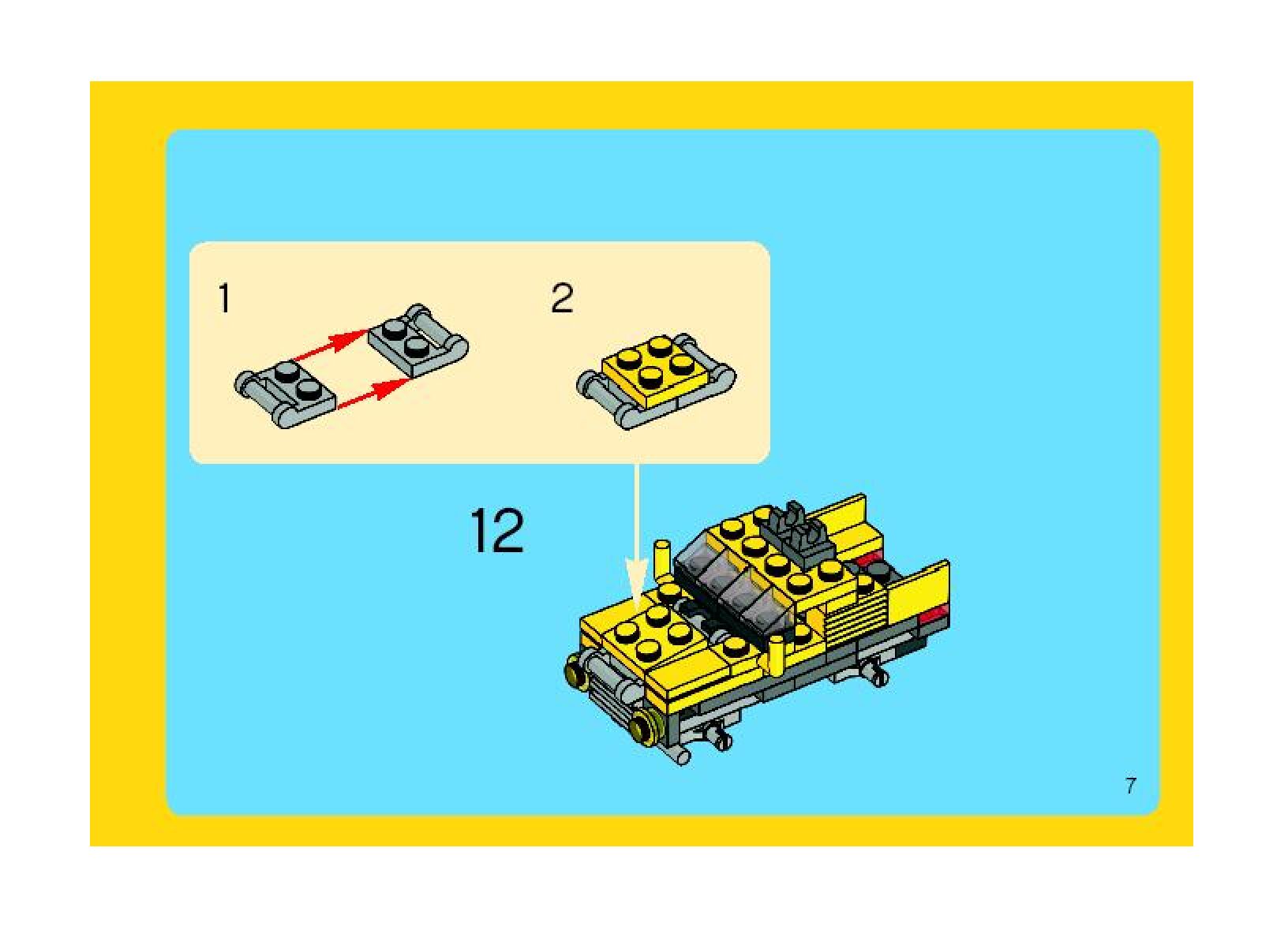 1

2

12

7