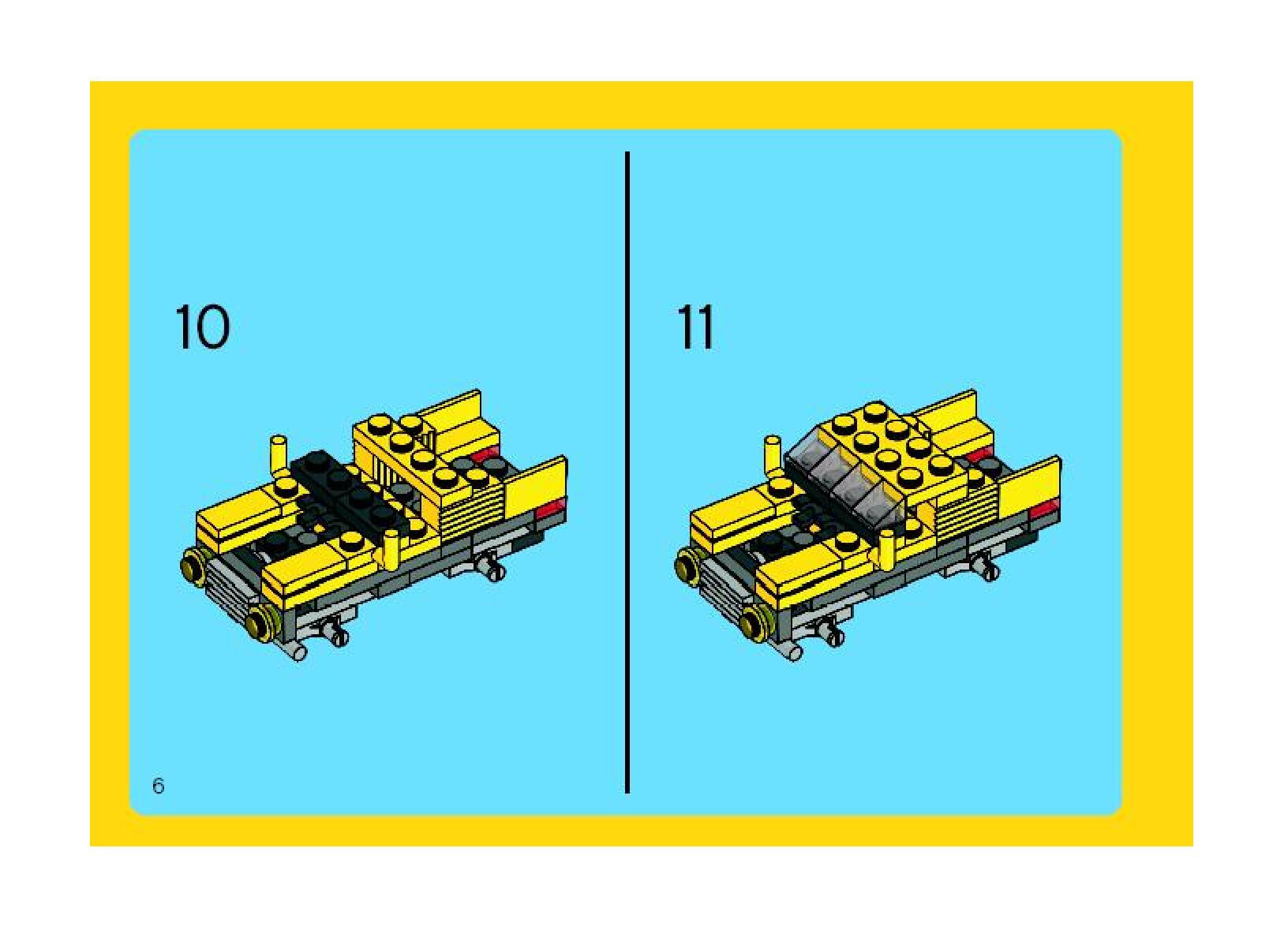 10

11

6