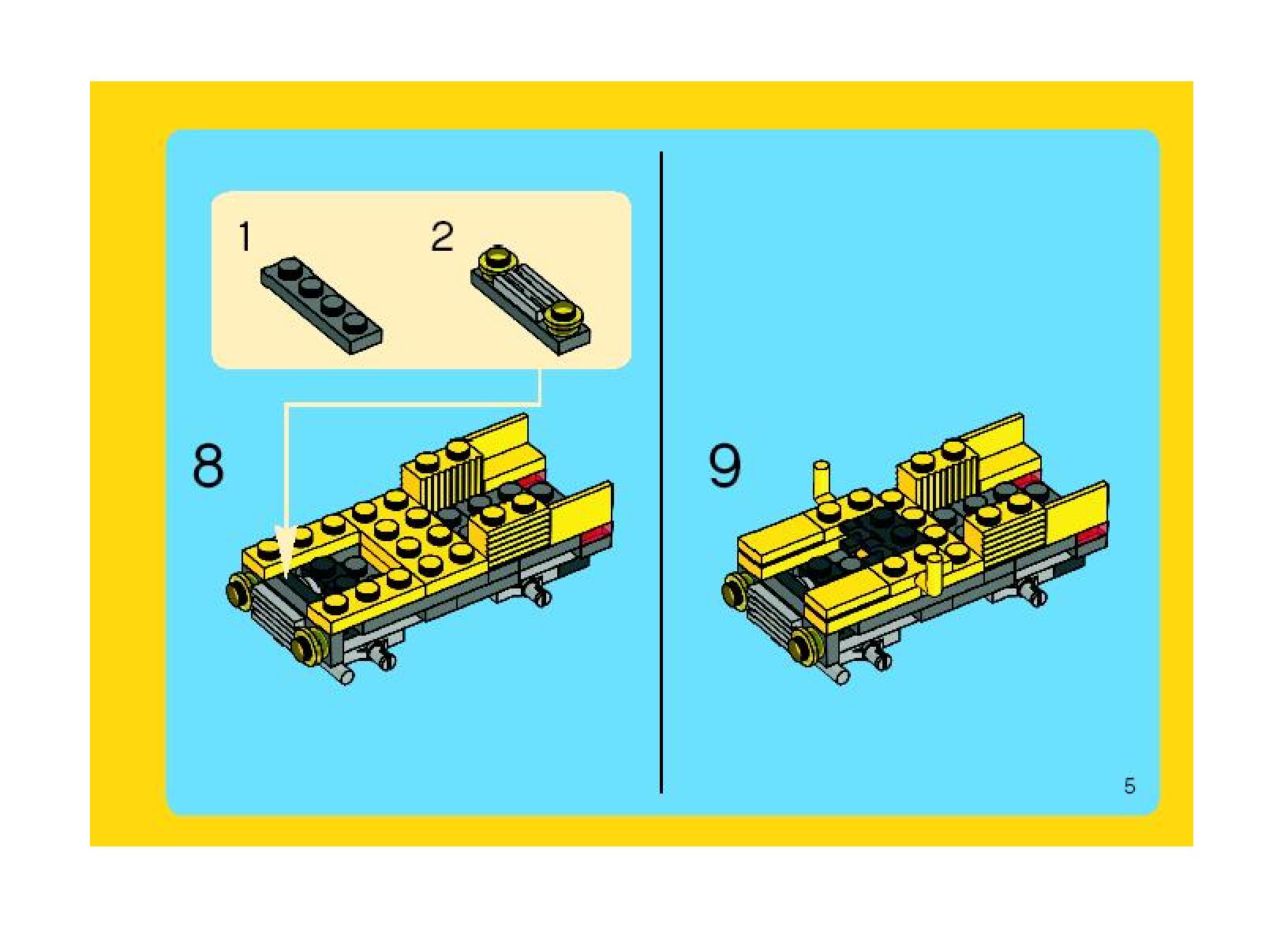 1

2

8

9

5