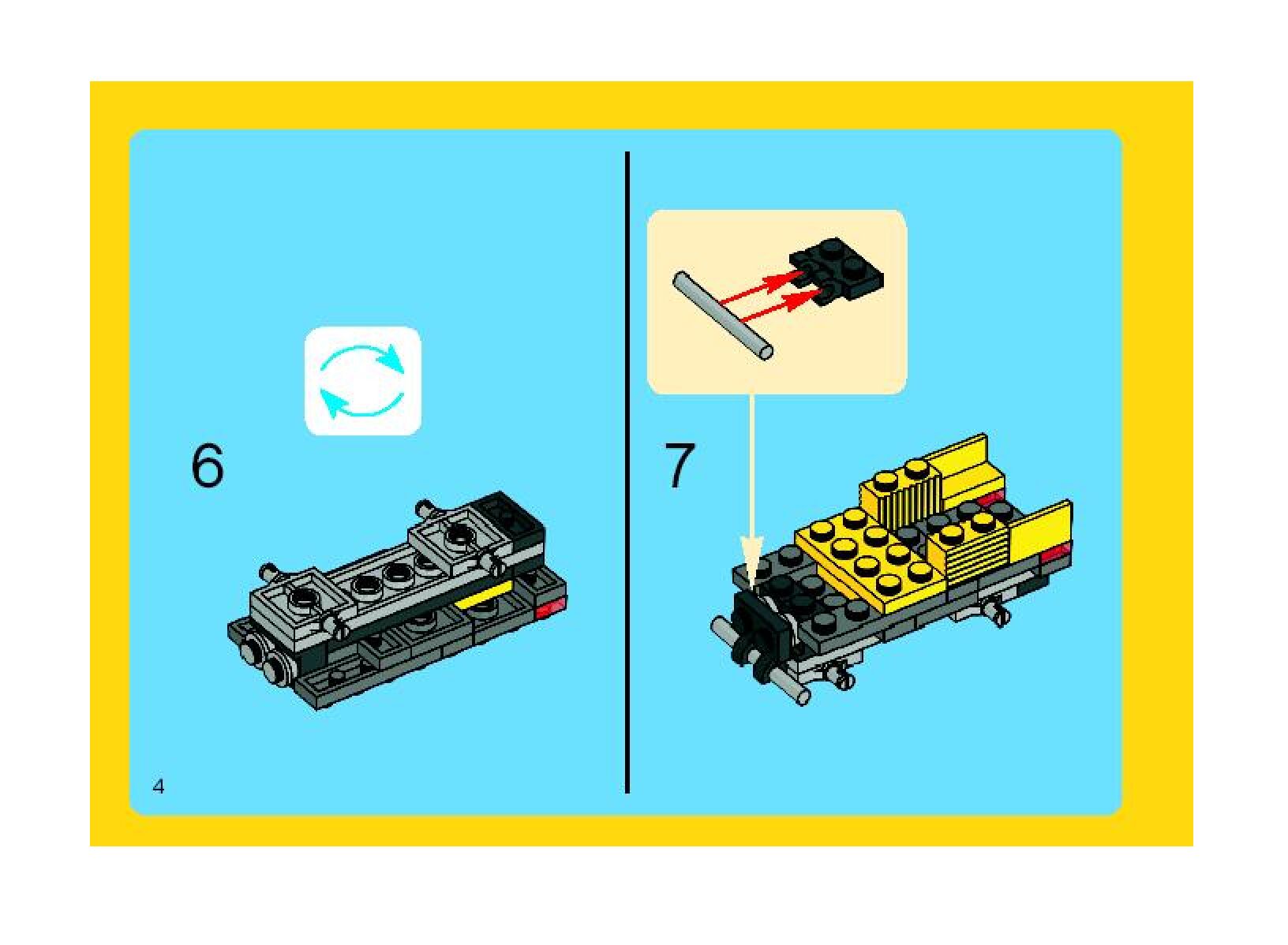 6

7

4