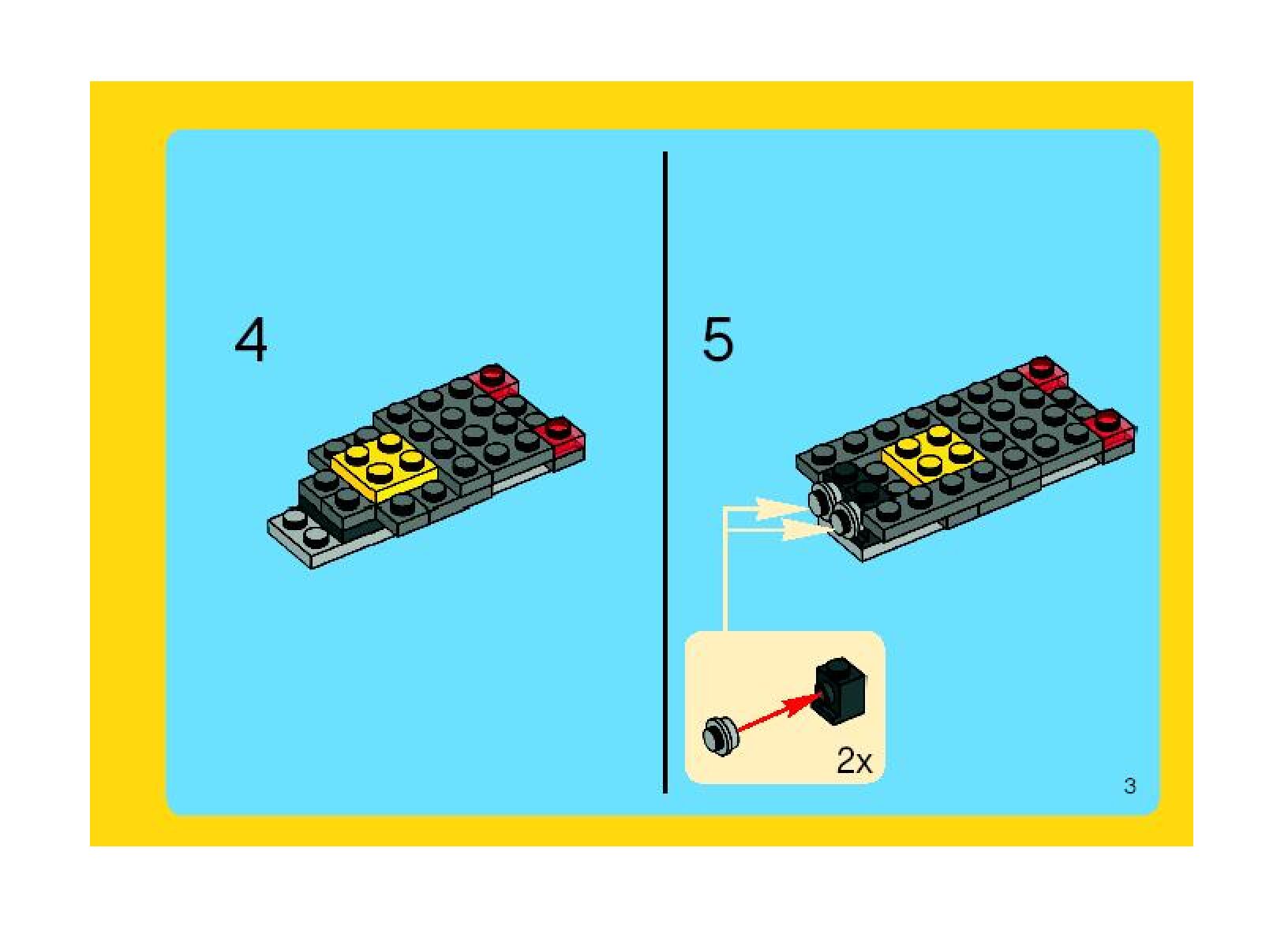 4

5

2x

3