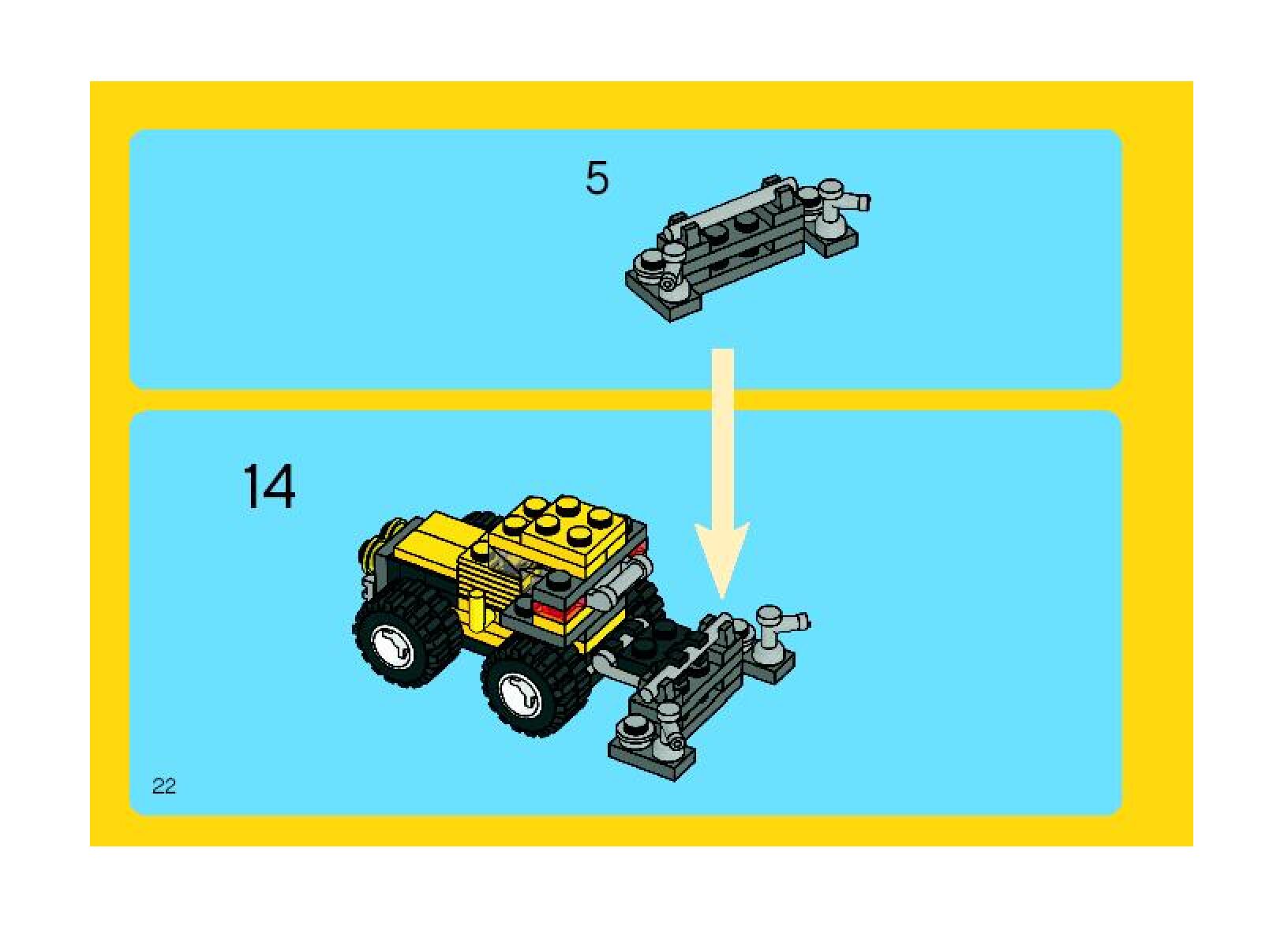 5

14

22