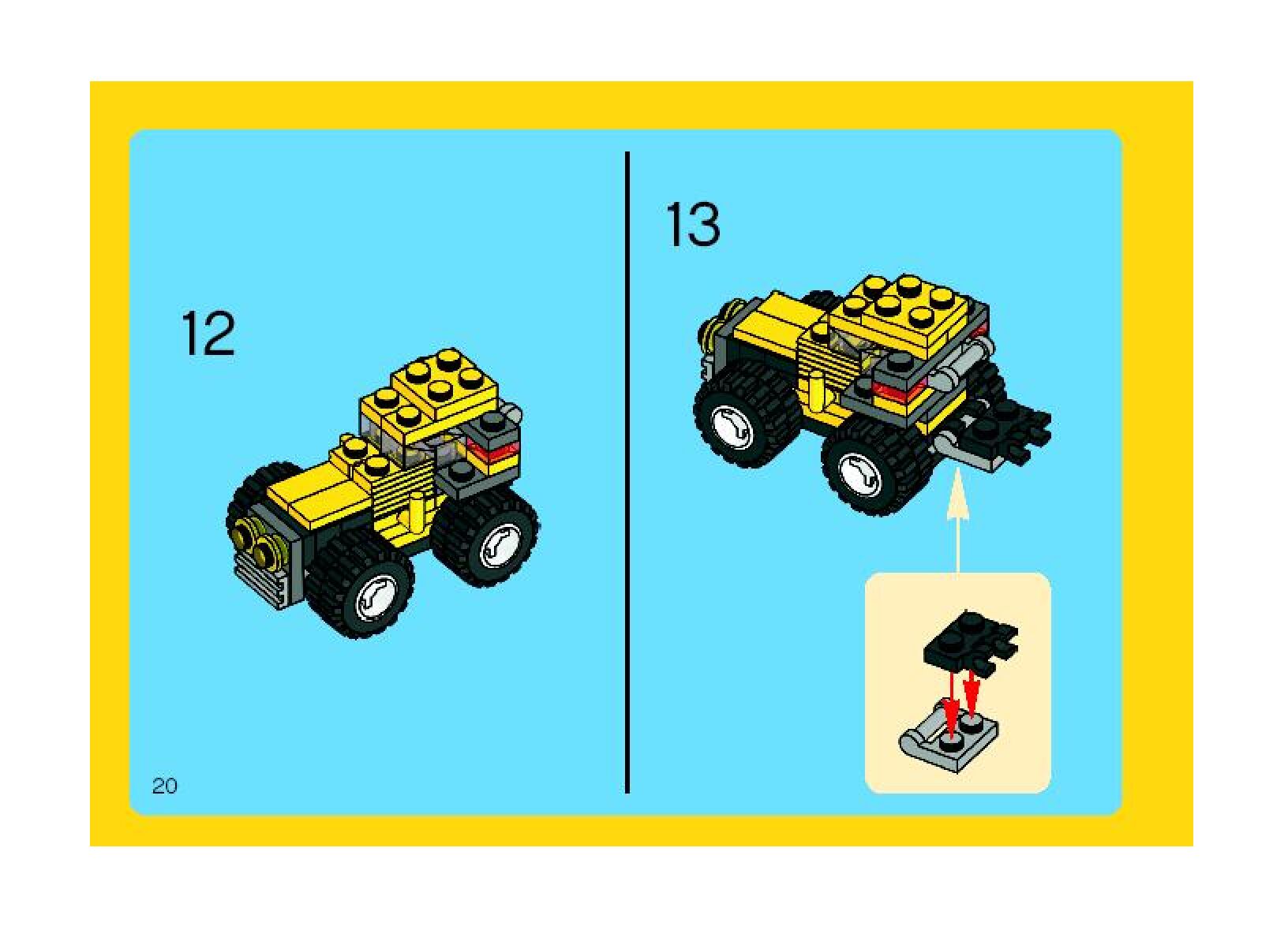 12

13

20