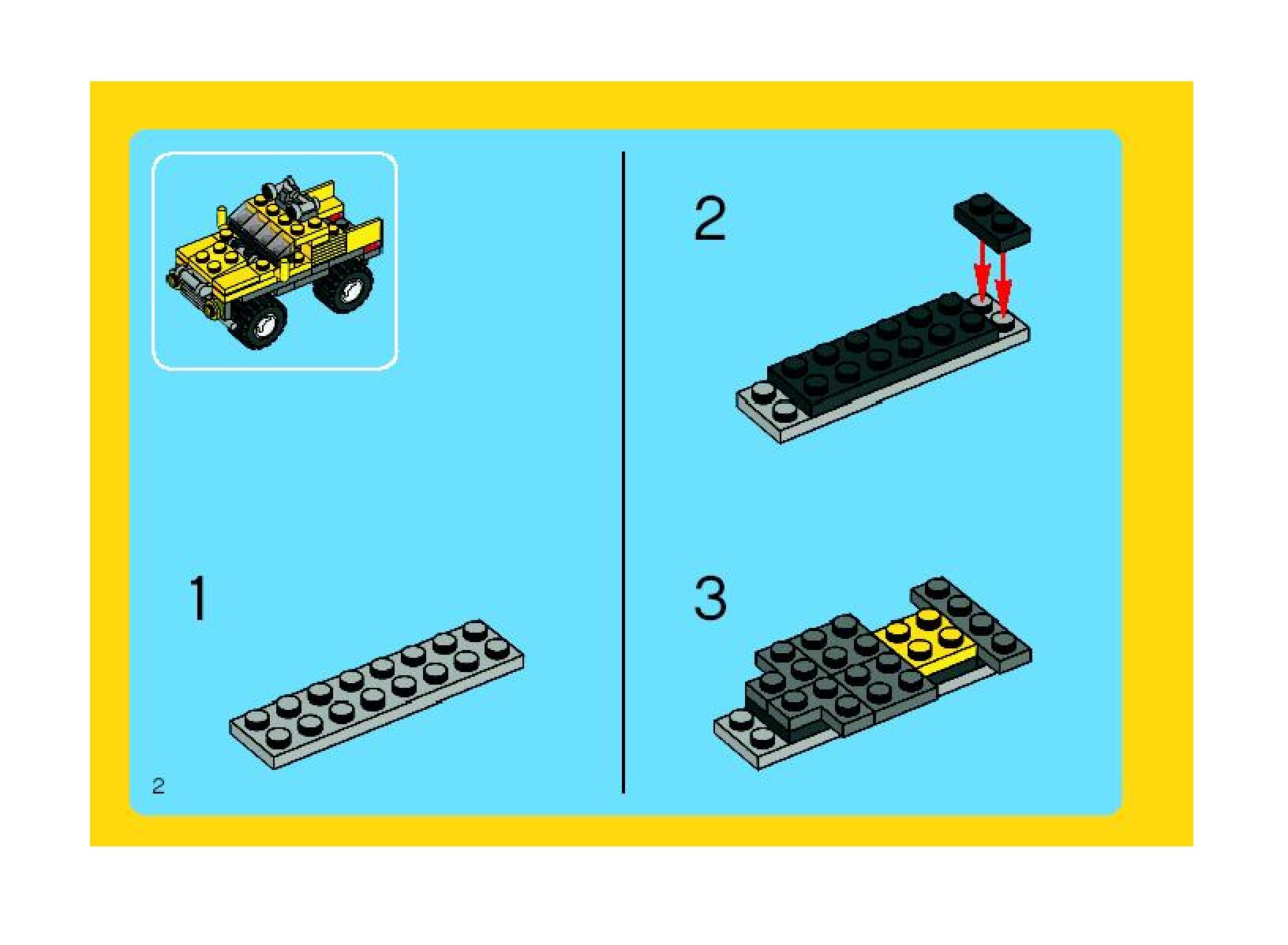 1

2

2

3