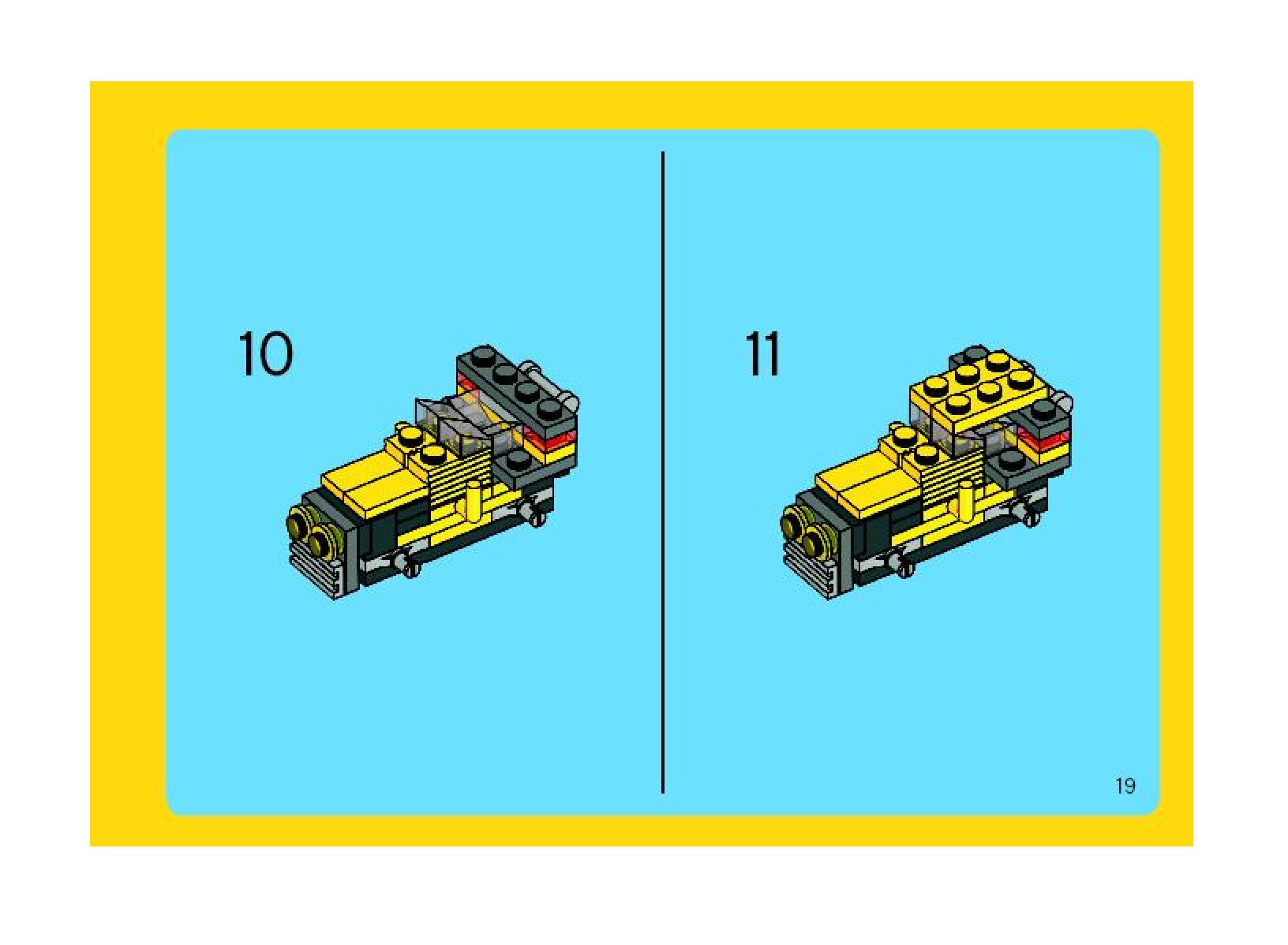 10

11

19