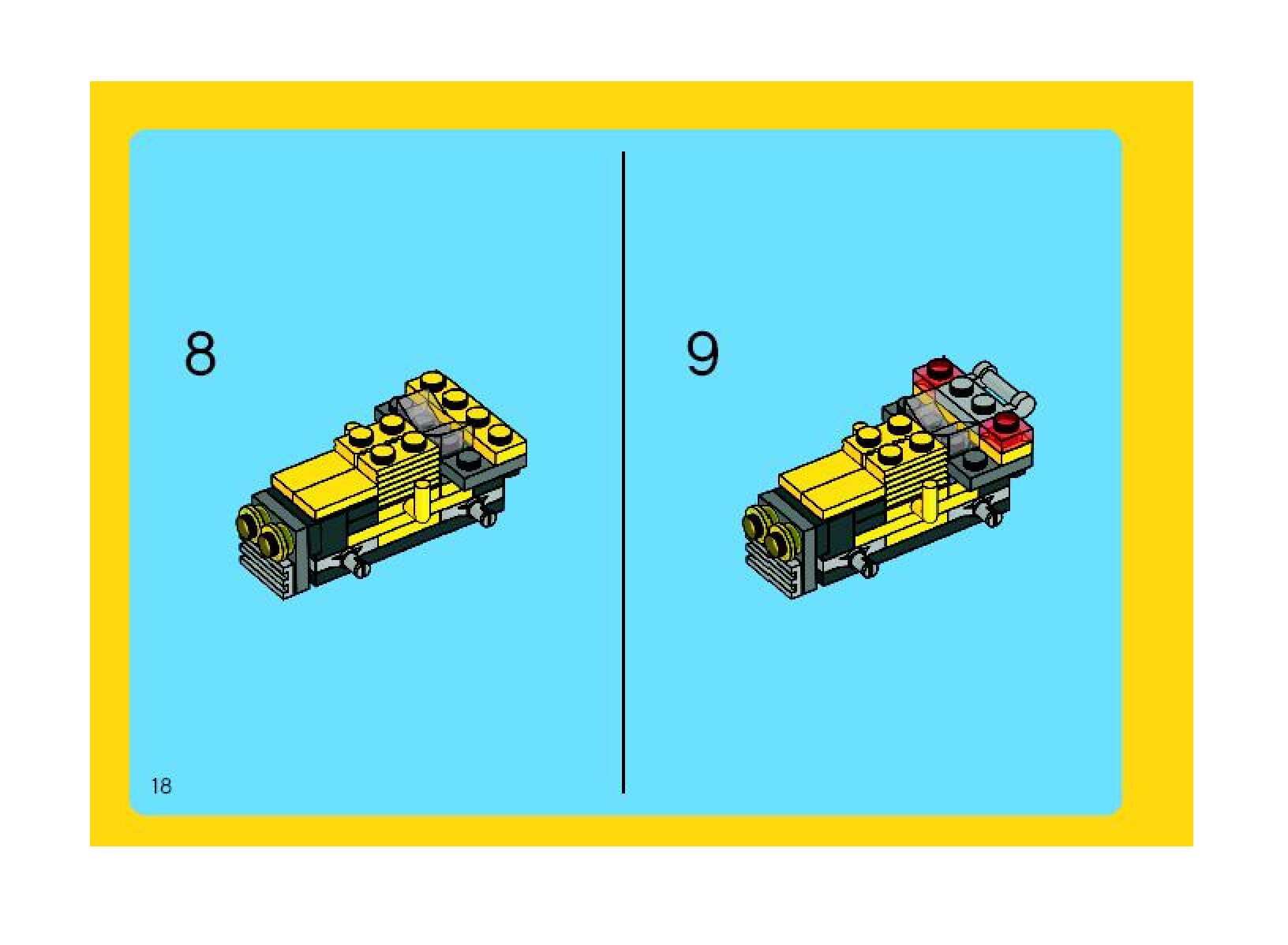 8

9

18