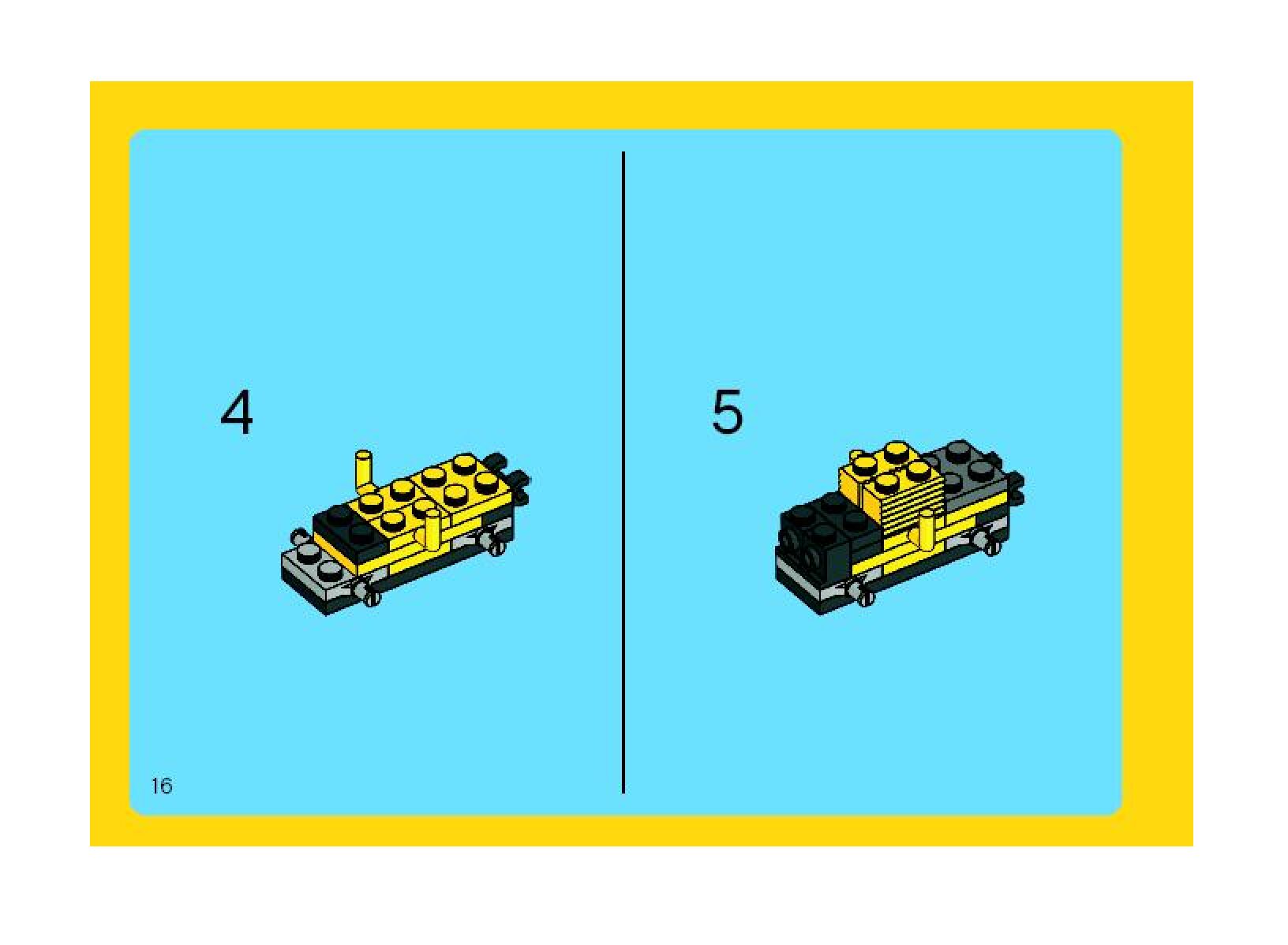 4

5

16