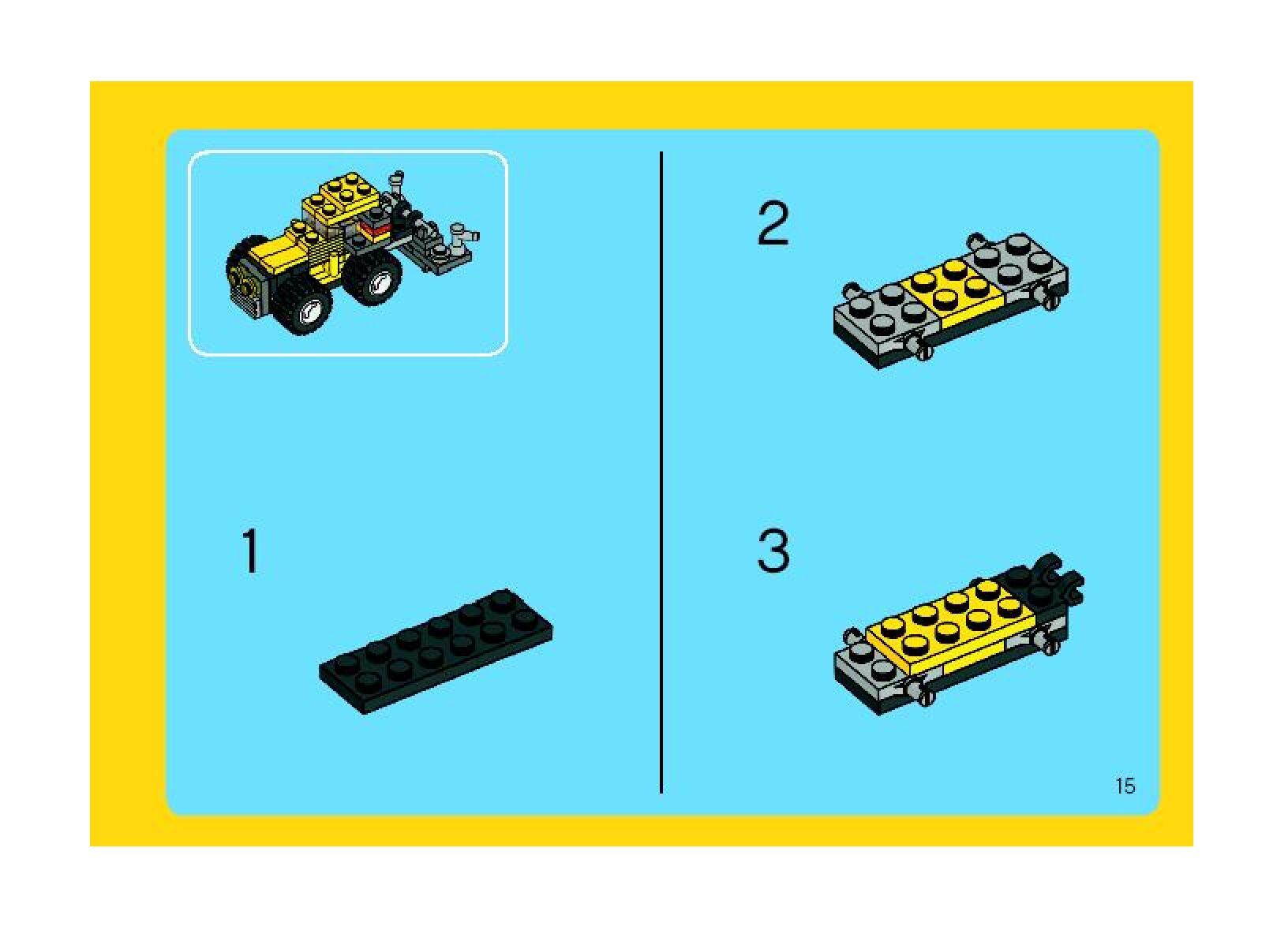 1

2

3

15