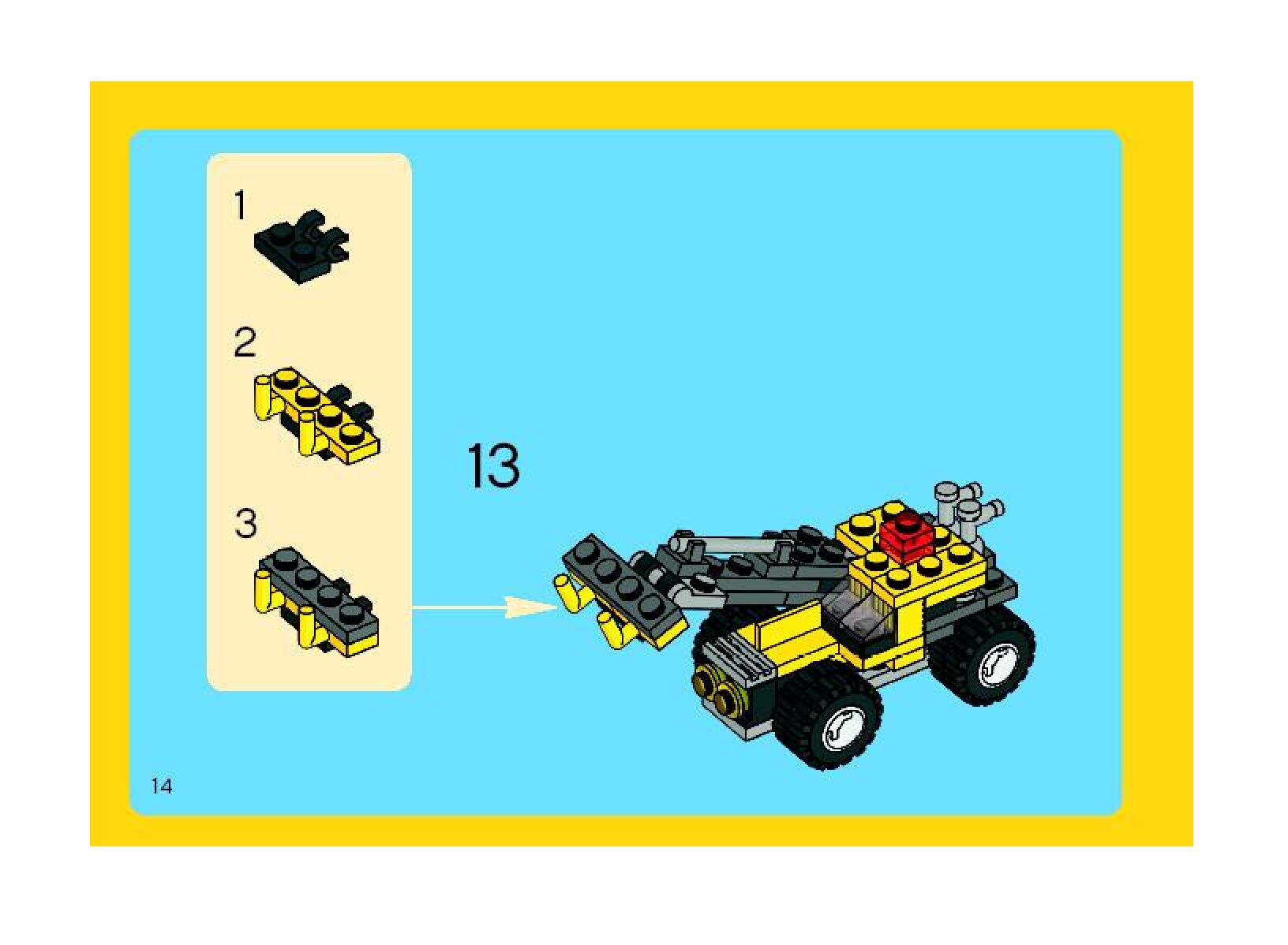 1

2

3

13

14