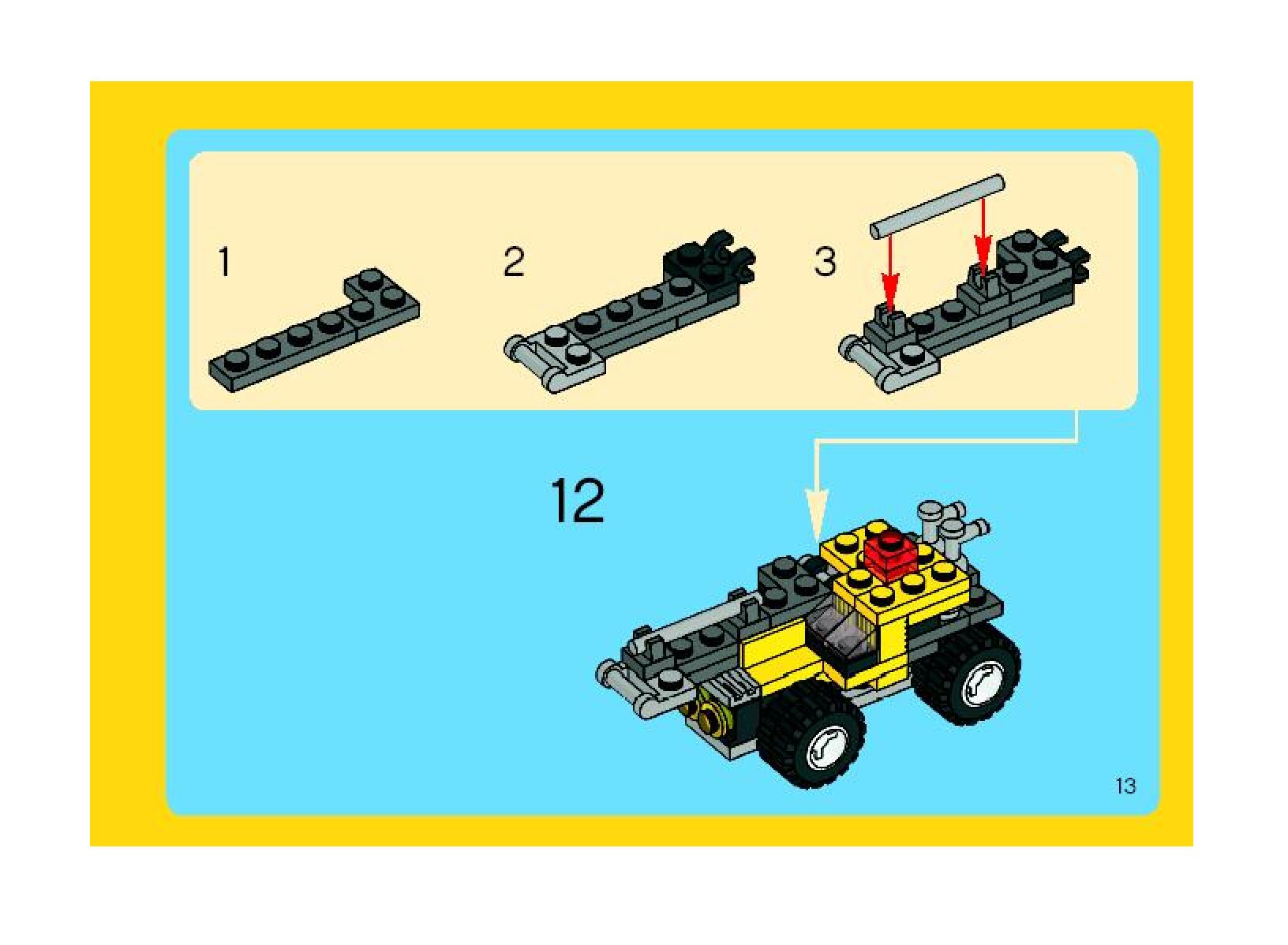 1

2

3

12

13