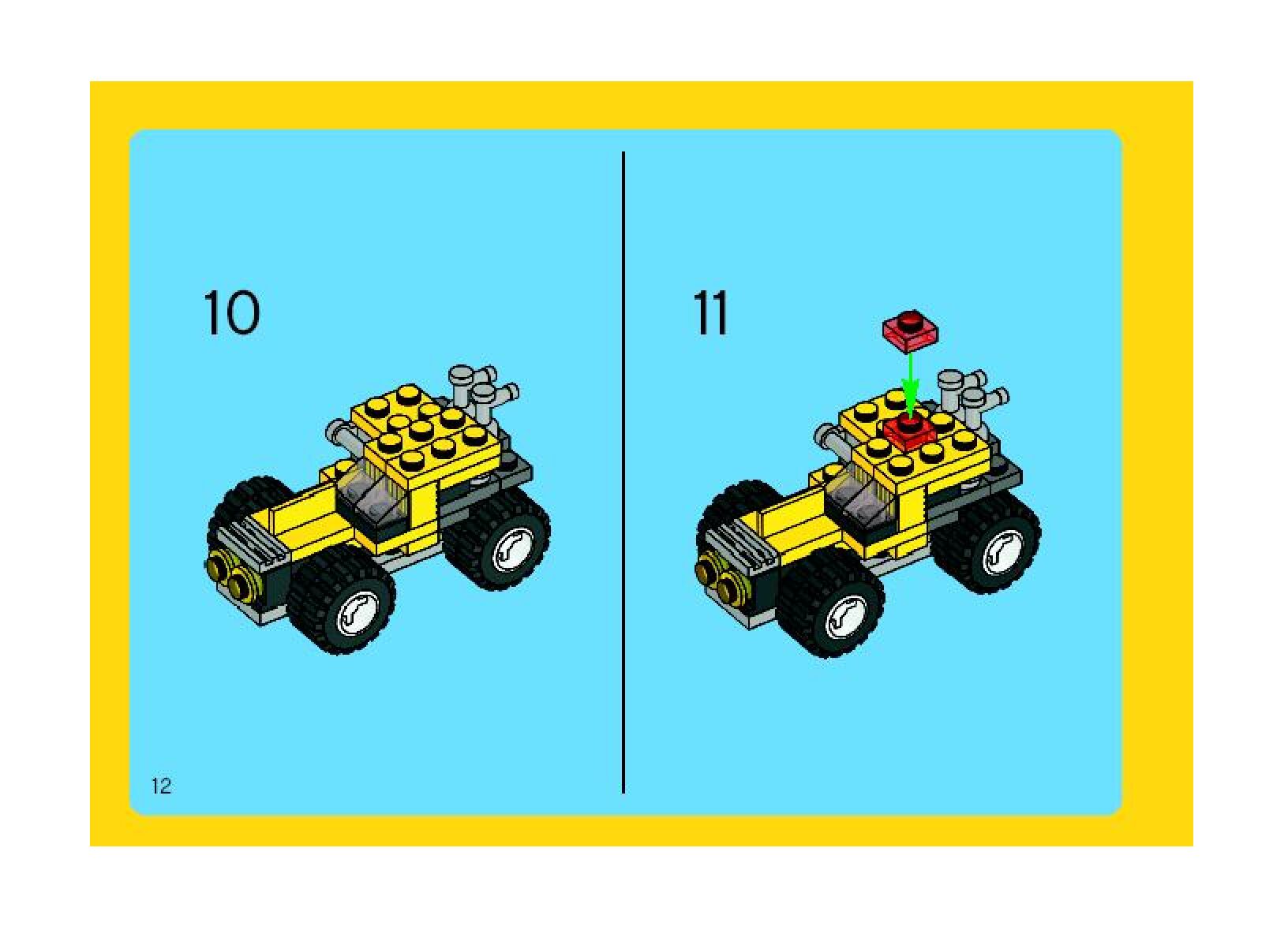 10

11

12