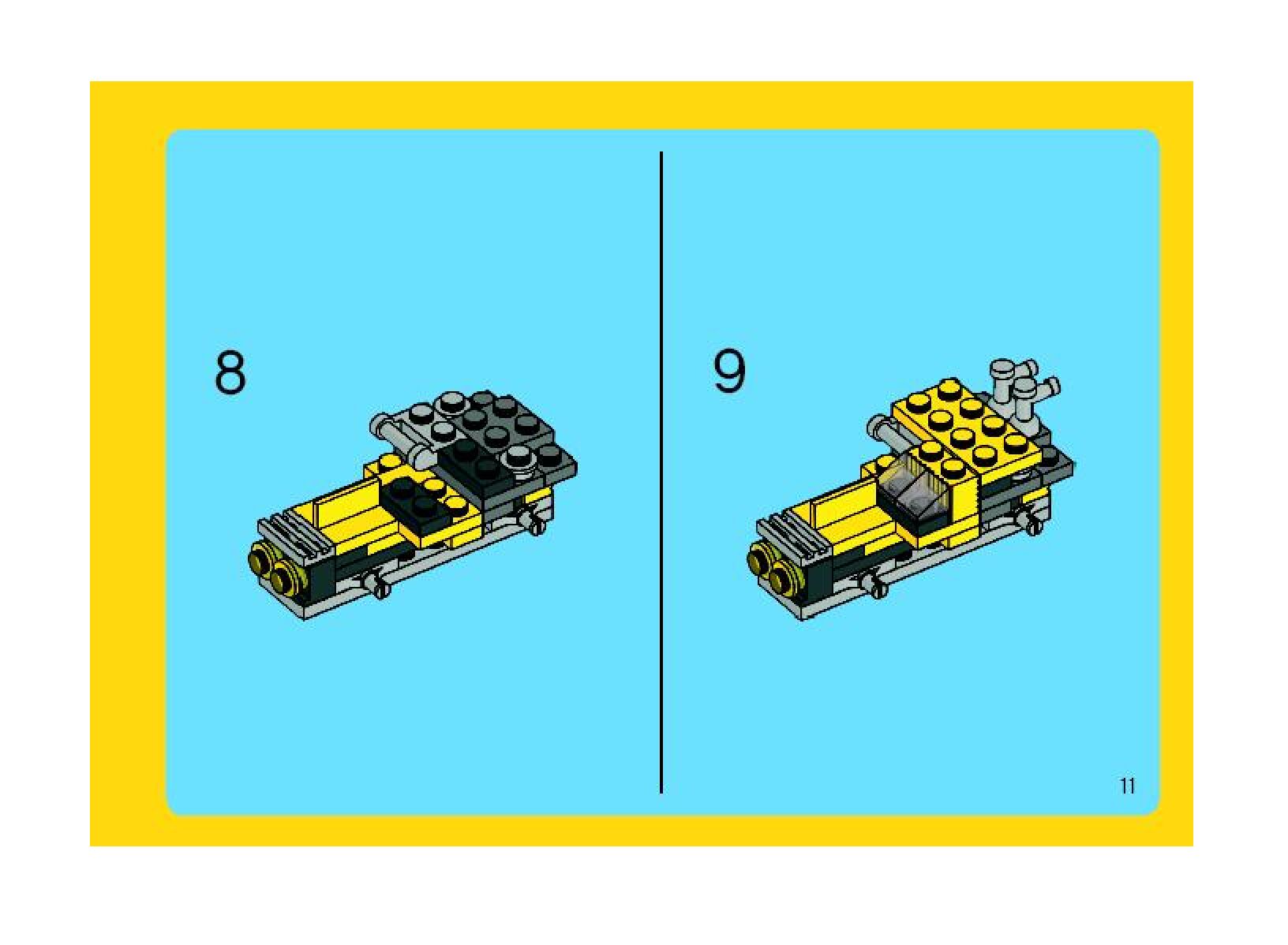 8

9

11