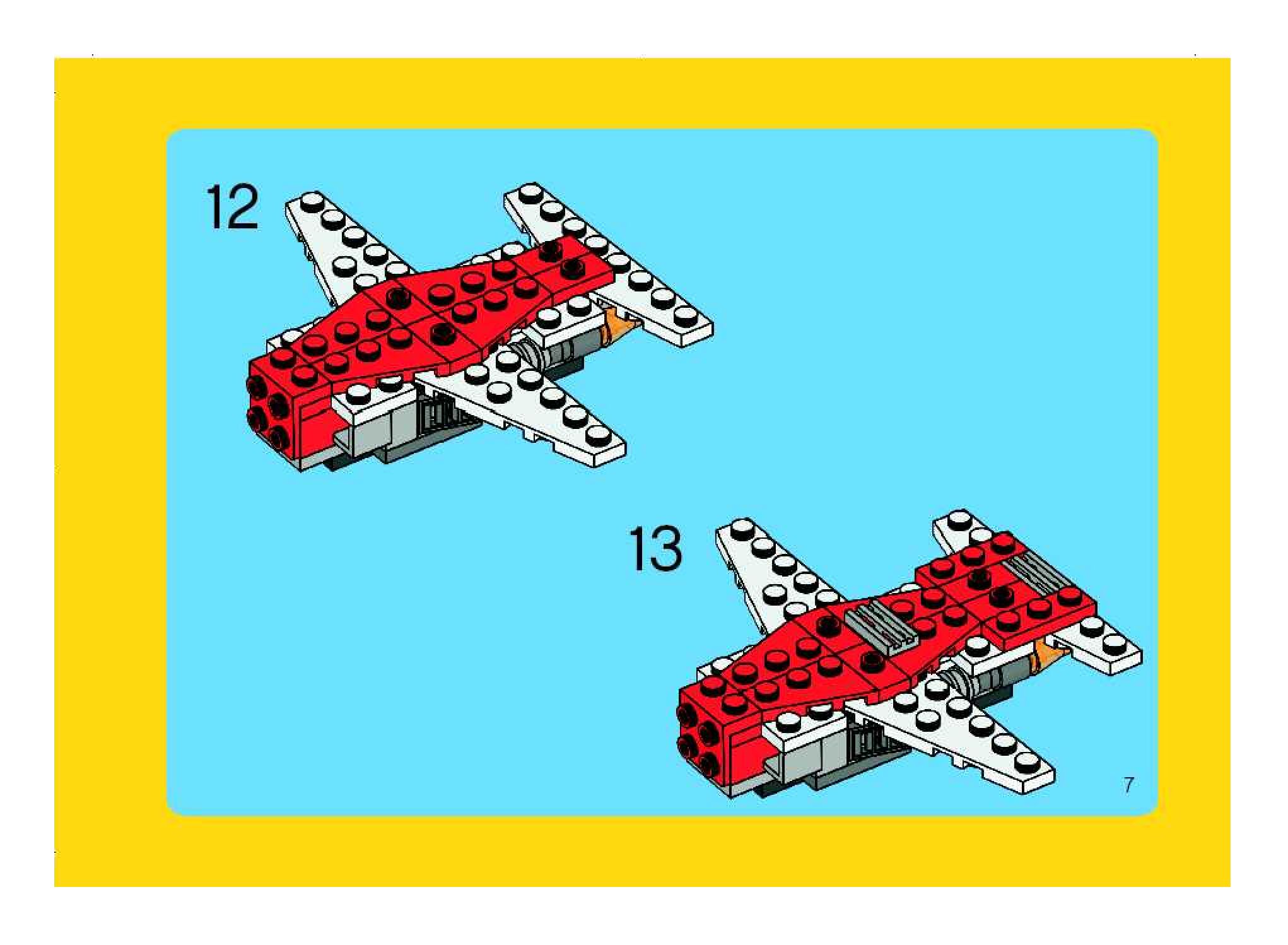 12

13

7