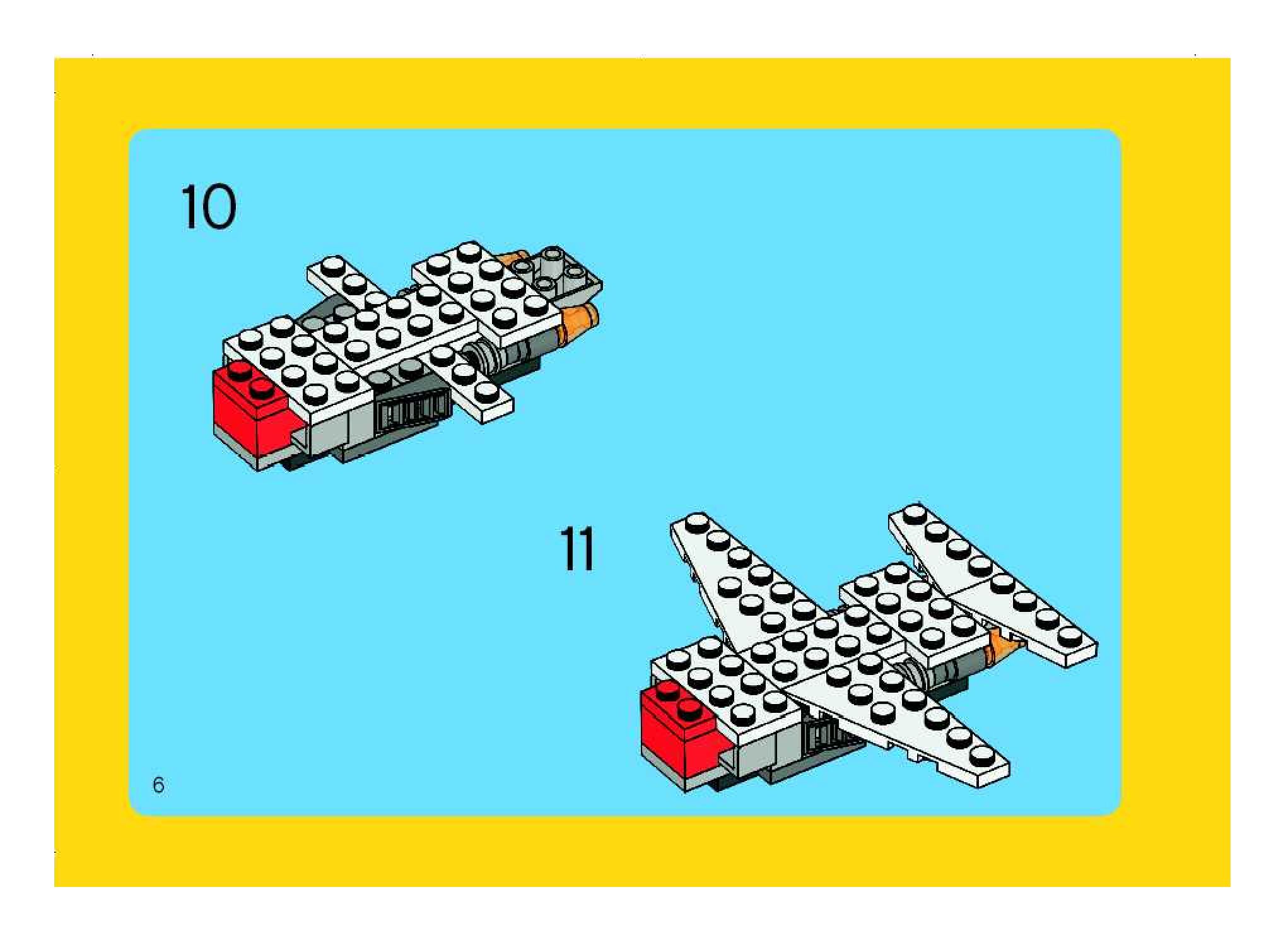 10

11

6