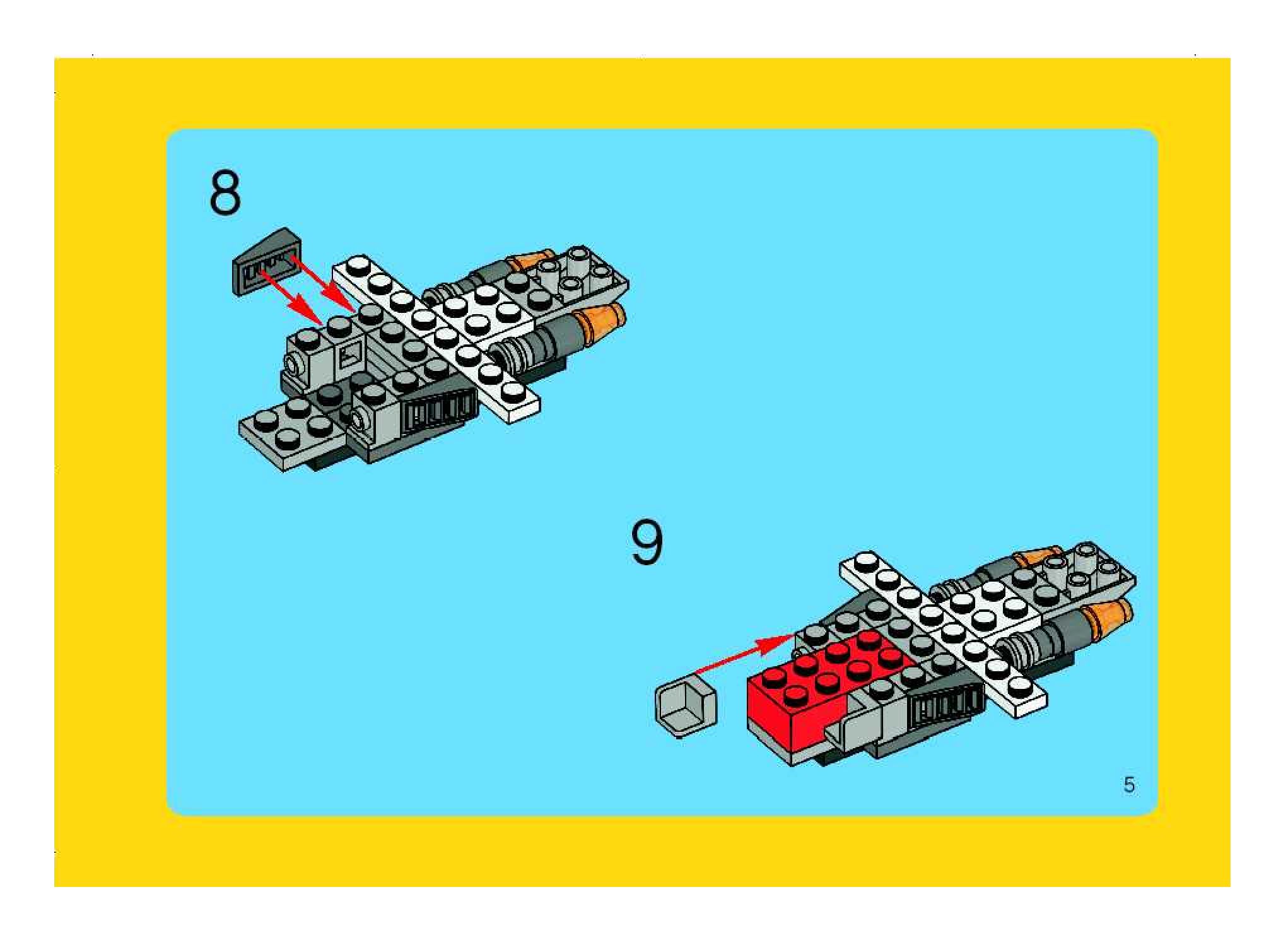 8

9

5