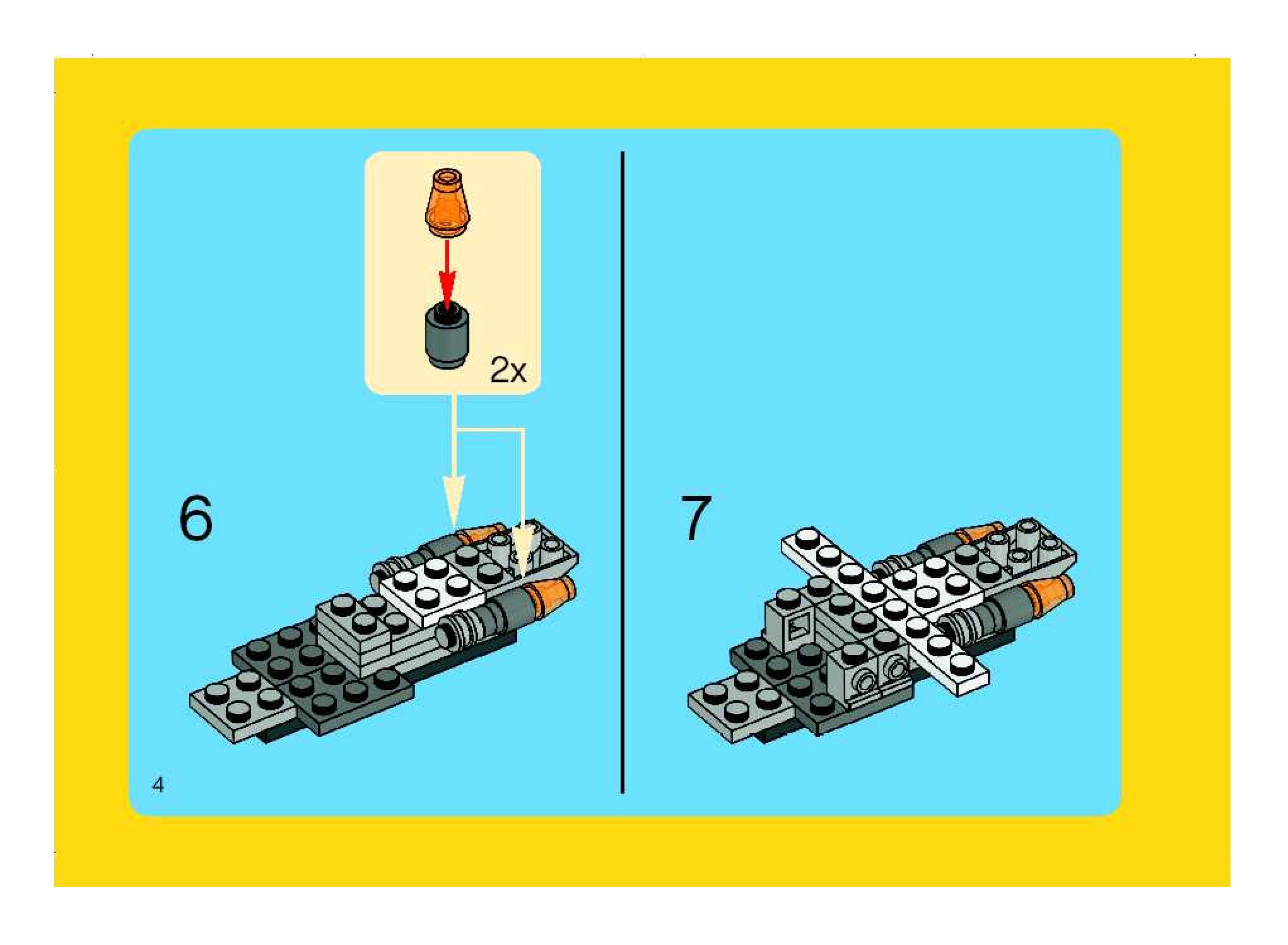 2x

6

7

4