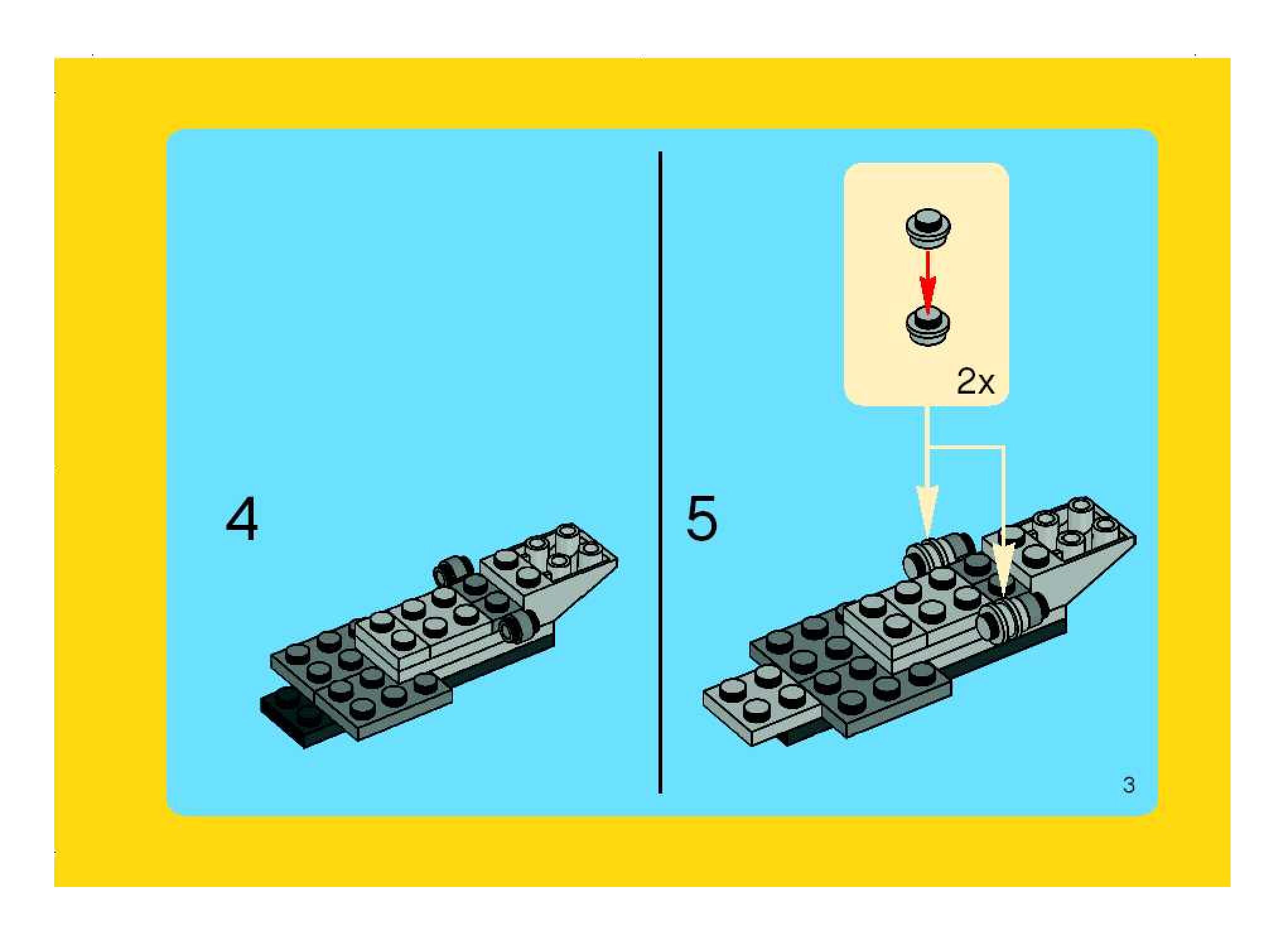 4

5

2x

3