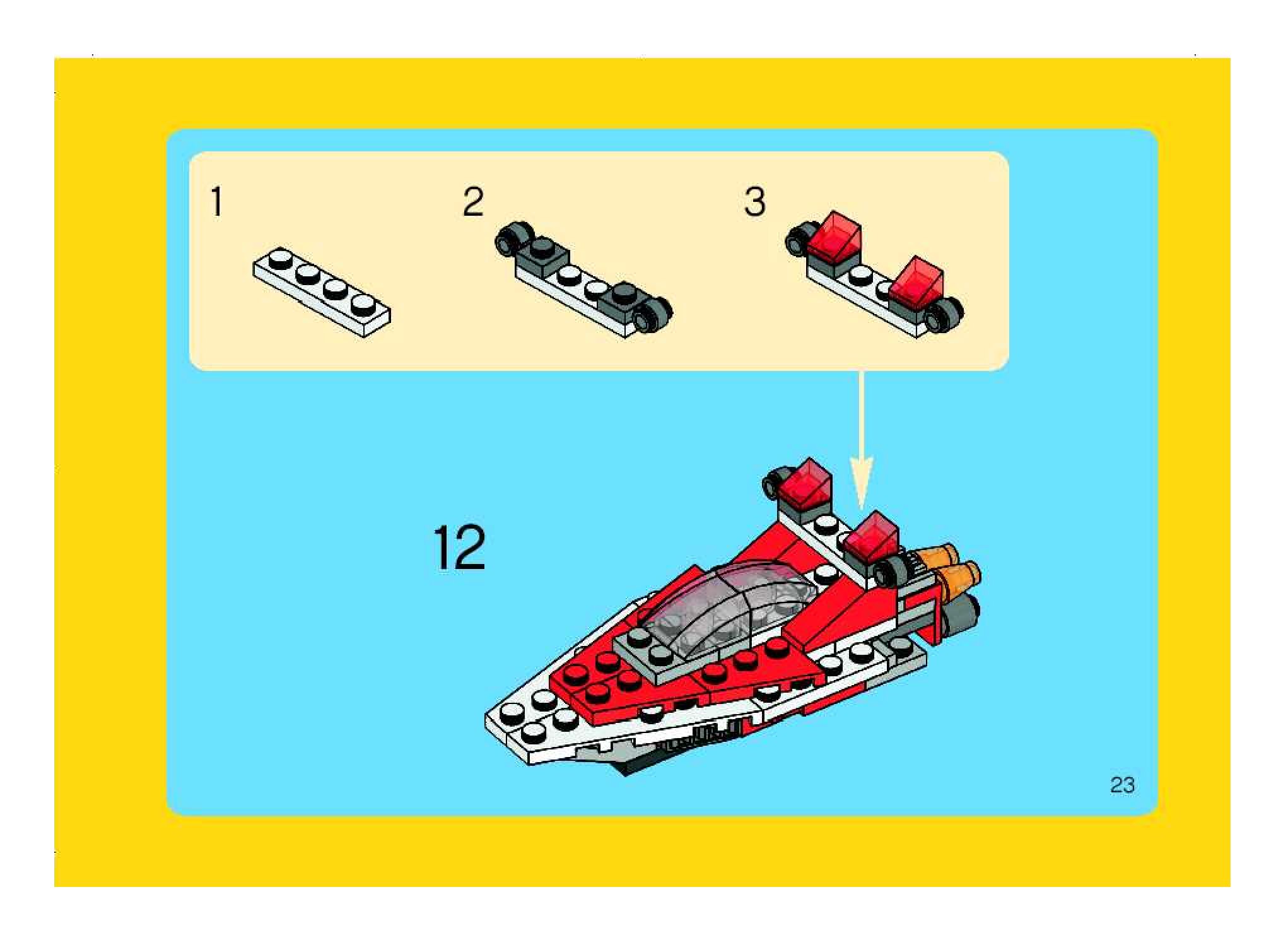 1

2

3

12

23