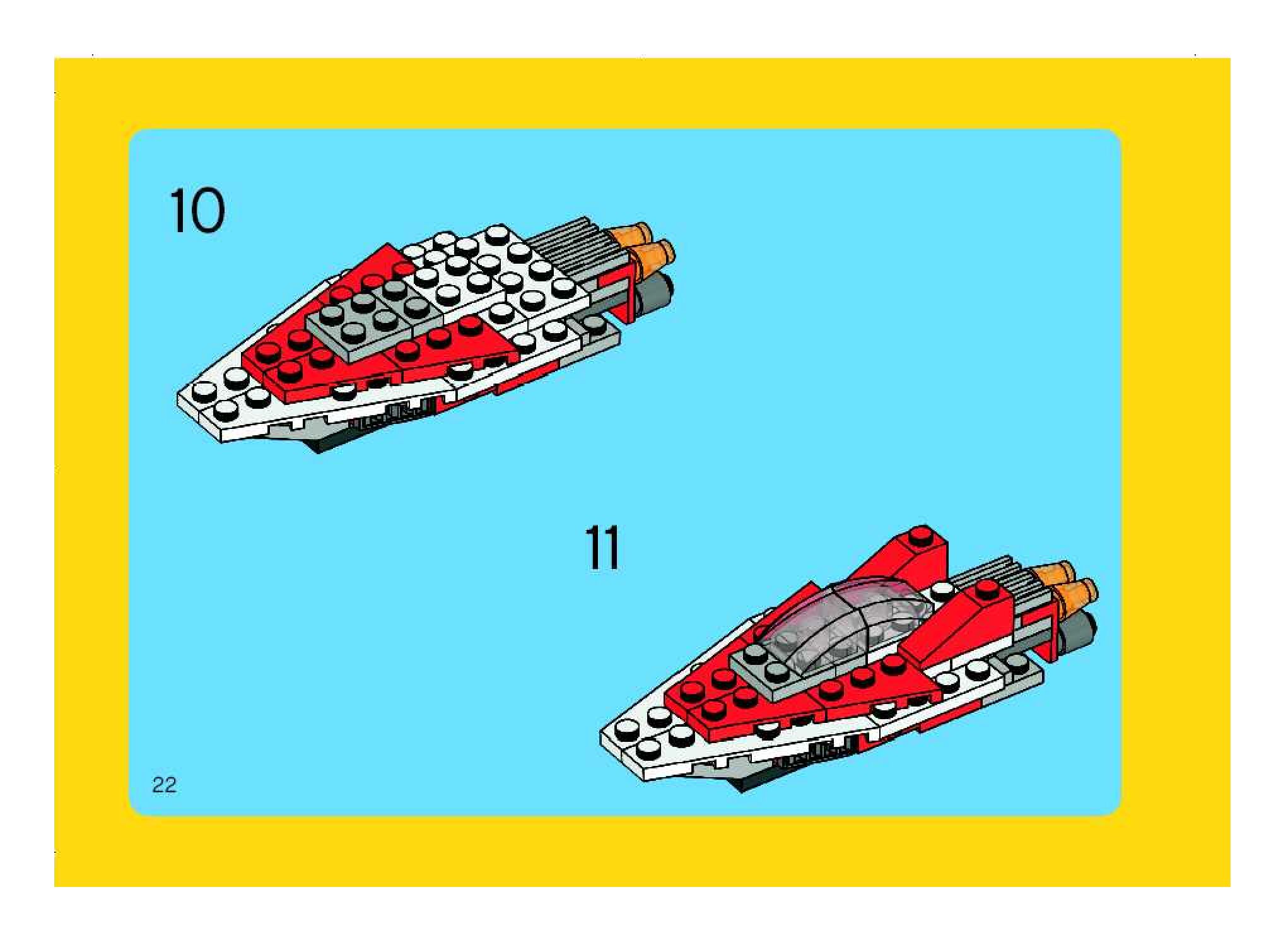 10

11

22