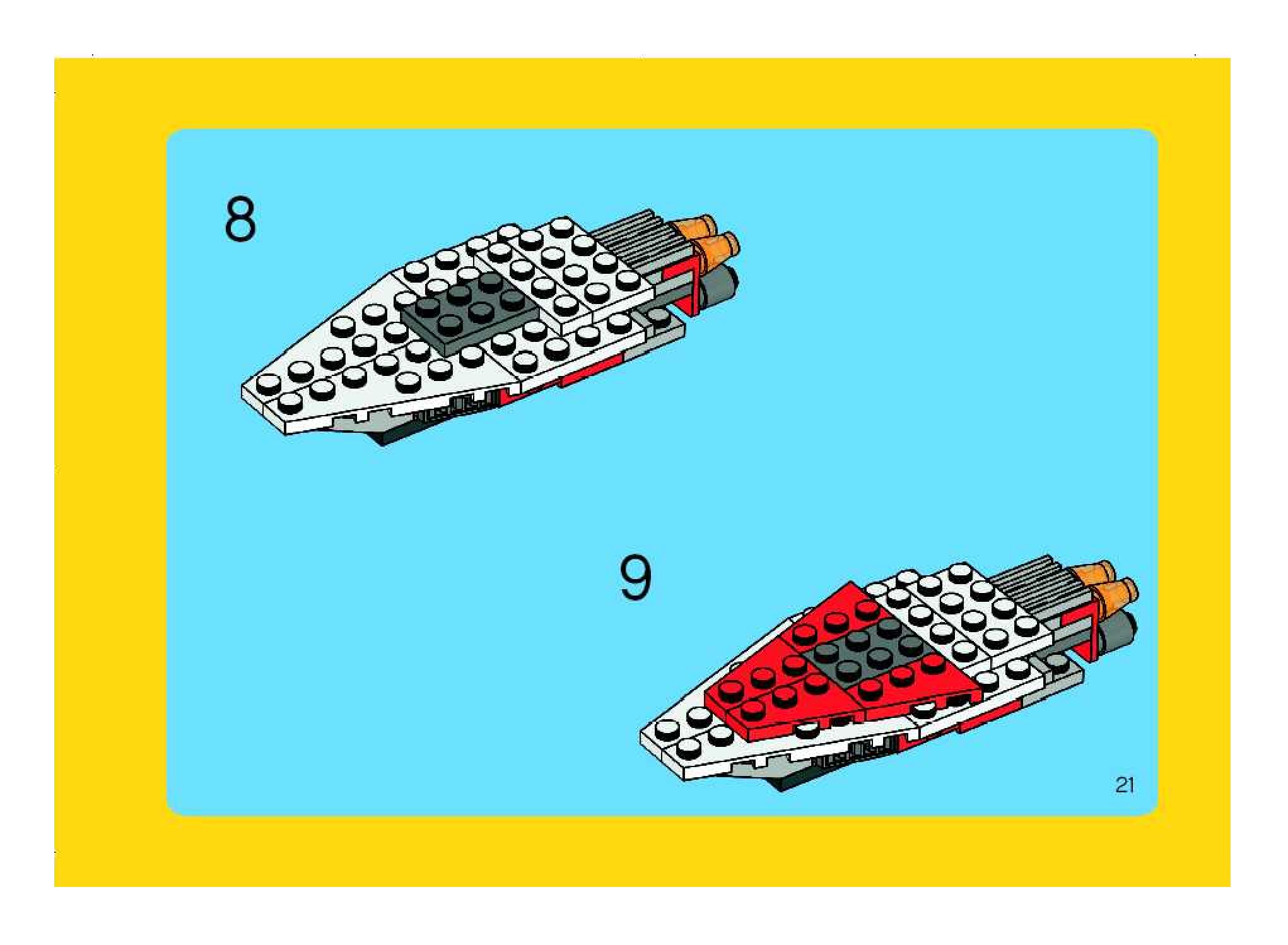 8

9

21